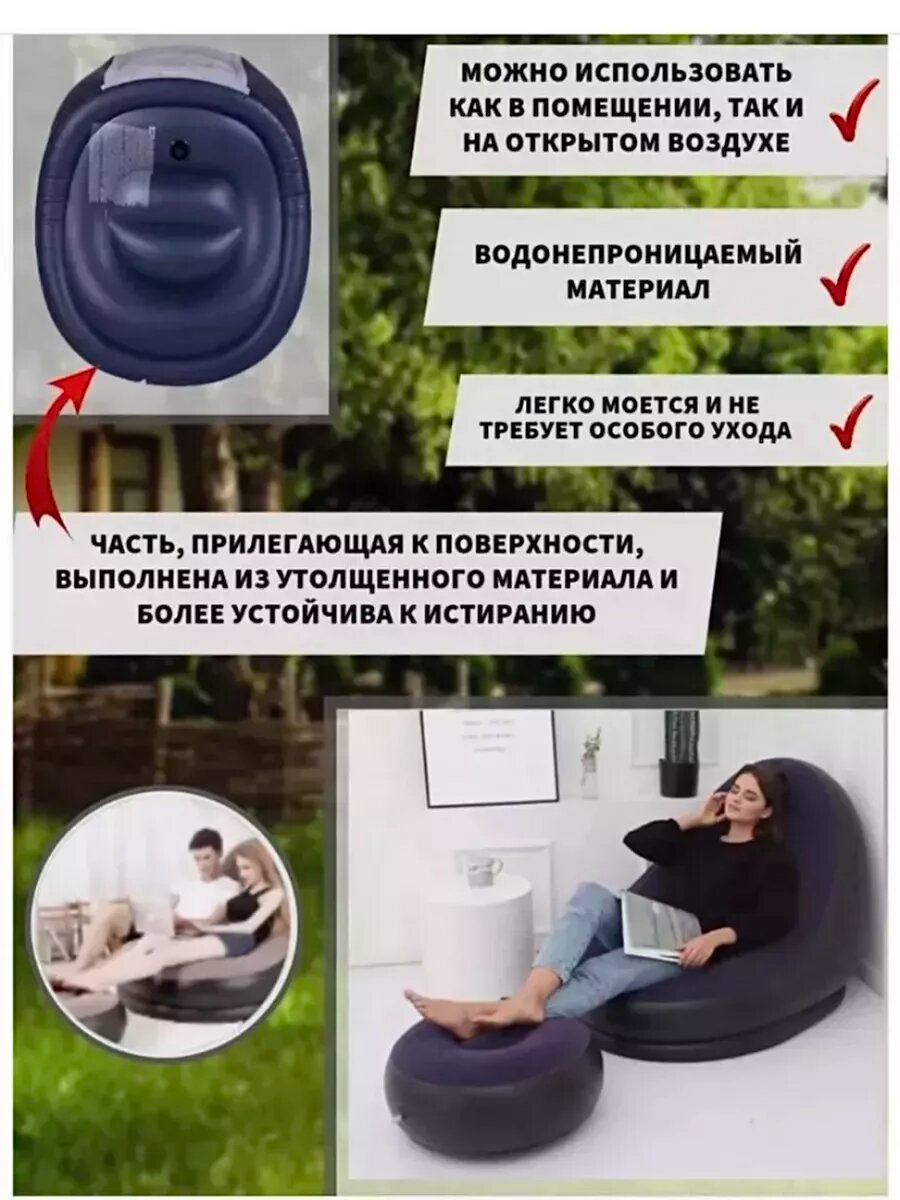 МОЖНО ИСПОЛЬЗОВАТЬ КАК В ПОМЕЩЕНИИ, ТАК И НА ОТКРЫТОМ ВОЗДУХЕ

ВОДОНЕПРОНИЦАЕМЫЙ МАТЕРИАЛ

ЛЕГКО МОЕТСЯ И НЕ ТРЕБУЕТ ОСОБОГО УХОДА

ЧАСТЬ, ПРИЛЕГАЮЩАЯ К ПОВЕРХНОСТИ, ВЫПОЛНЕНА ИЗ УТОЛЩЕННОГО МАТЕРИАЛА И БОЛЕЕ УСТОЙЧИВА К ИСТИРАНИЮ