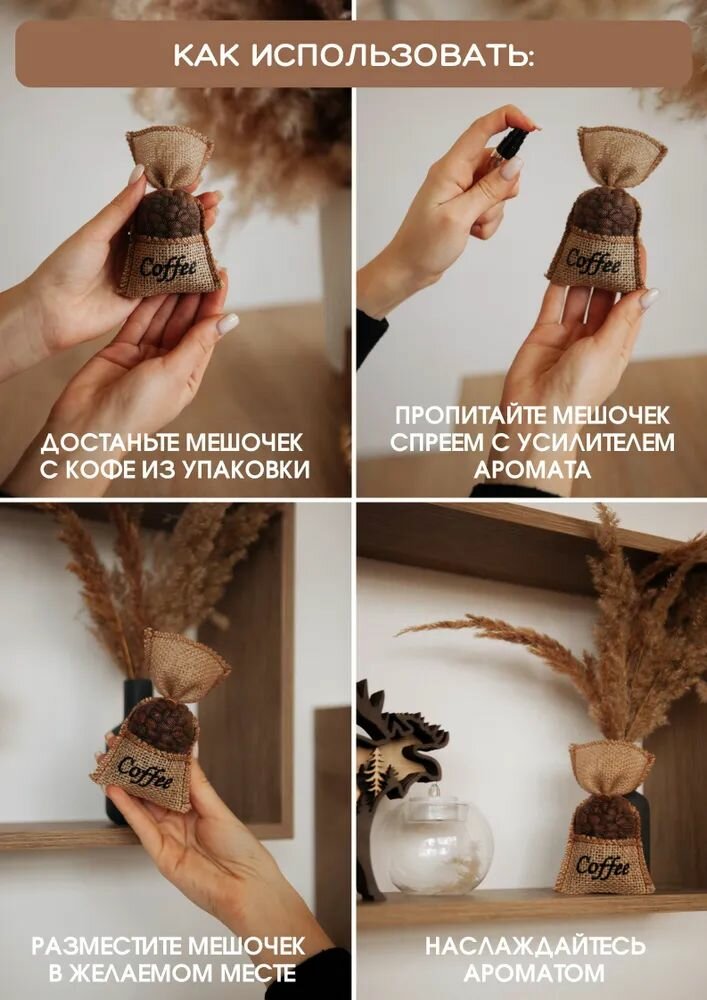 КАК ИСПОЛЬЗОВАТЬ:

Coffee

ДОСТАНЬТЕ МЕШОЧЕК С КОФЕ ИЗ УПАКОВКИ

Coffee

ПРОПИТАЙТЕ МЕШОЧЕК СПРЕЕМ С УСИЛИТЕЛЕМ АРОМАТА

Coffee

РАЗМЕСТИТЕ МЕШОЧЕК В ЖЕЛАЕМОМ МЕСТЕ

Coffee

НАСЛАЖДАЙТЕСЬ АРОМАТОМ