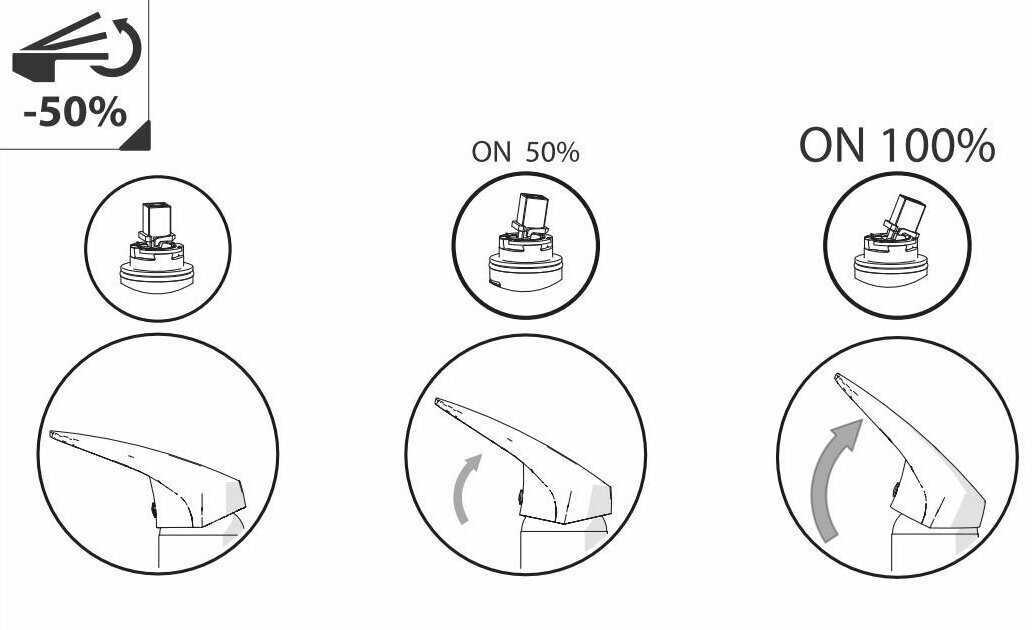 -50%

ON 50%

ON 100%