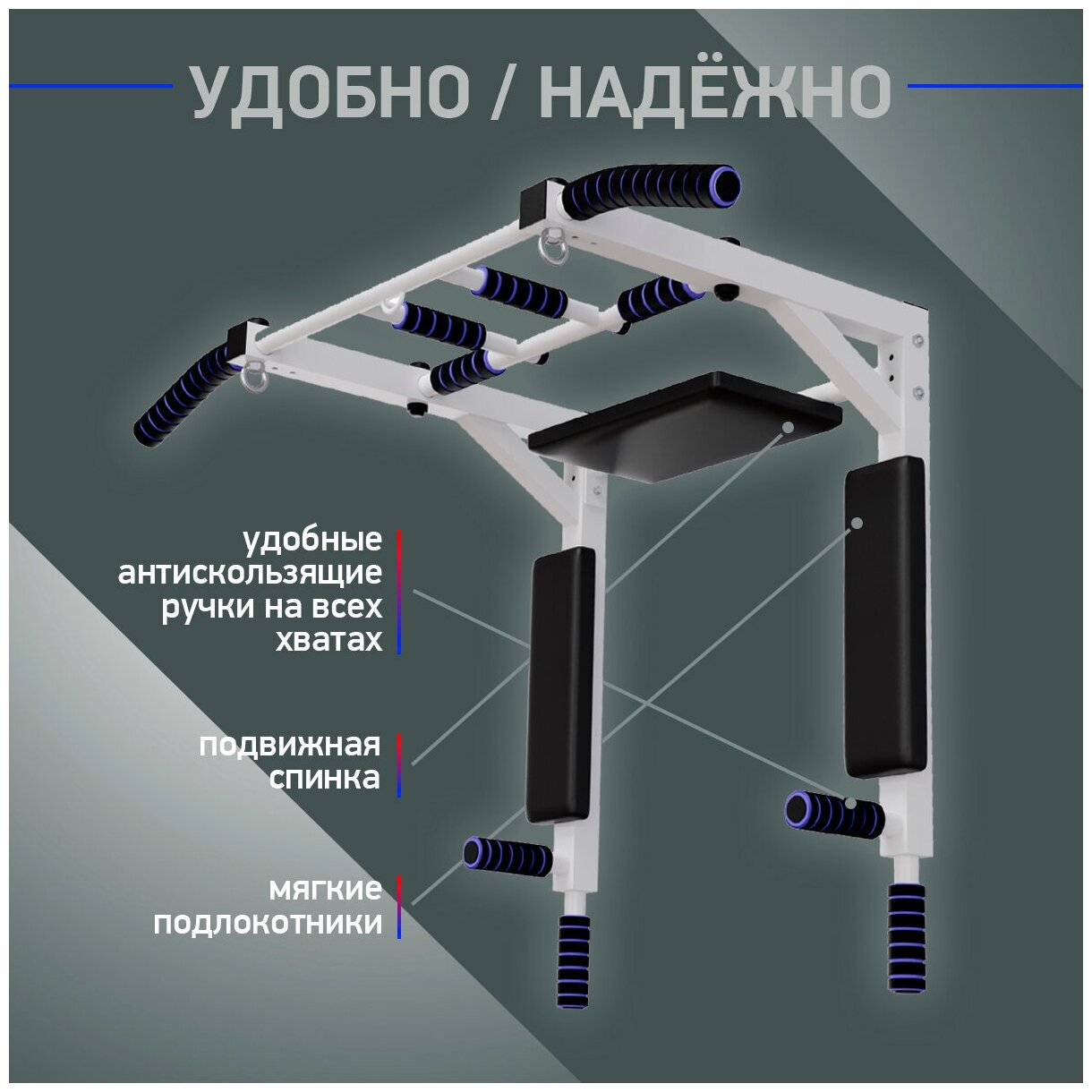 УДОБНО / НАДЁЖНО

удобные антискользящие ручки на всех хватах

подвижная спинка

мягкие подлокотники