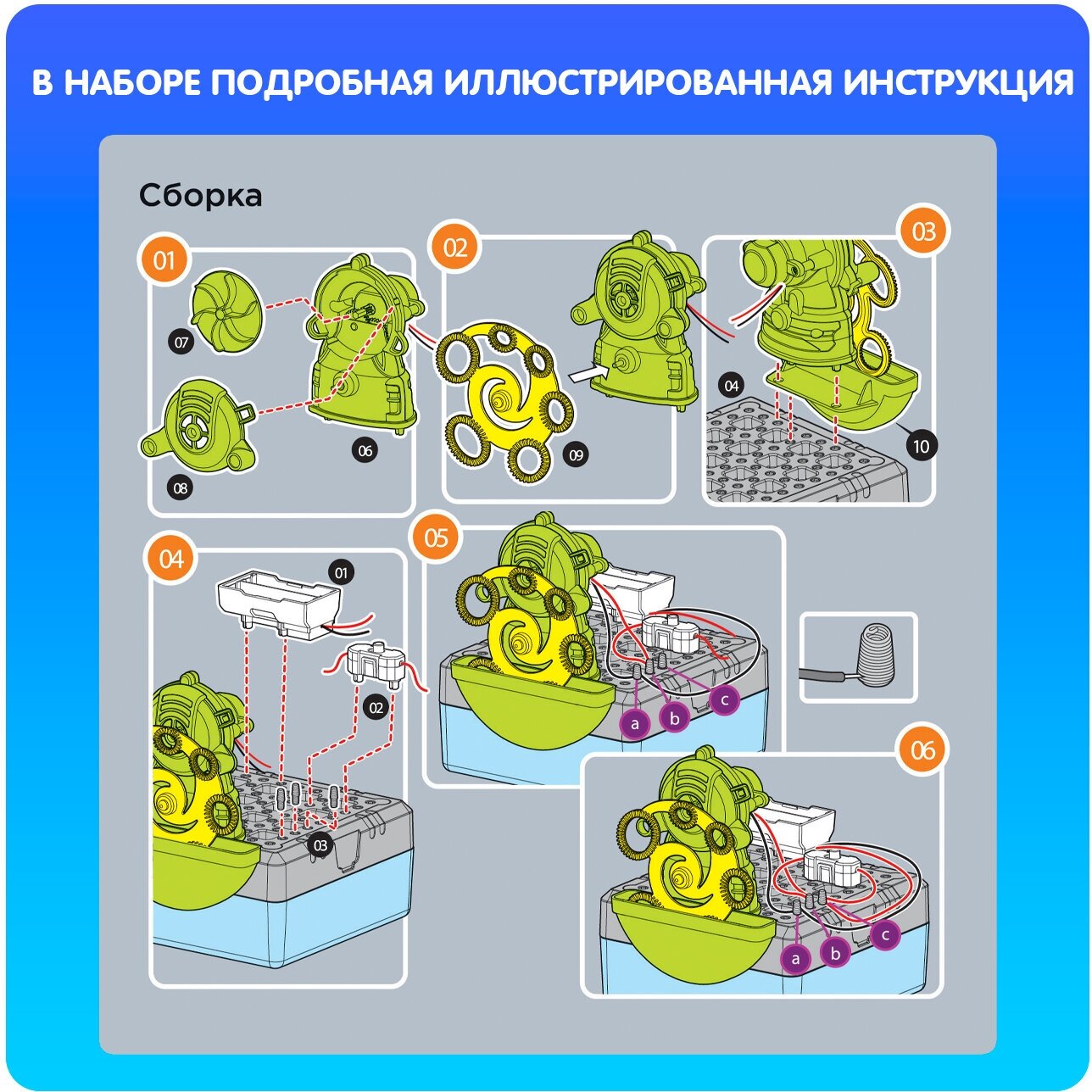 В НАБОРЕ ПОДРОБНАЯ ИЛЛЮСТРИРОВАННАЯ ИНСТРУКЦИЯ

Сборка

01
07
08
06

02
09

03
04
10

04
01
02
03

05
a
b
c

06
a
b
c