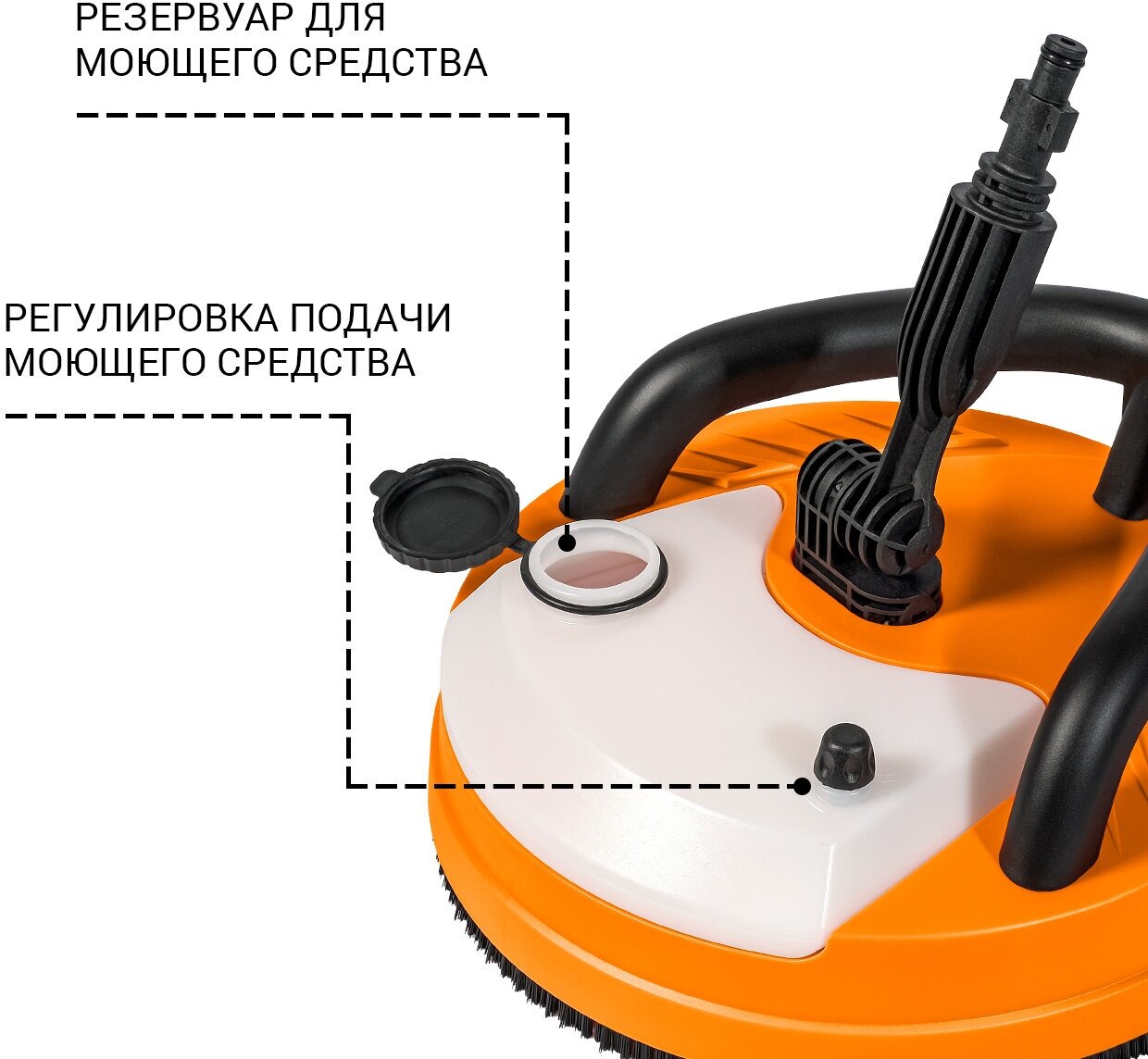 РЕЗЕРВУАР ДЛЯ МОЮЩЕГО СРЕДСТВА

РЕГУЛИРОВКА ПОДАЧИ МОЮЩЕГО СРЕДСТВА