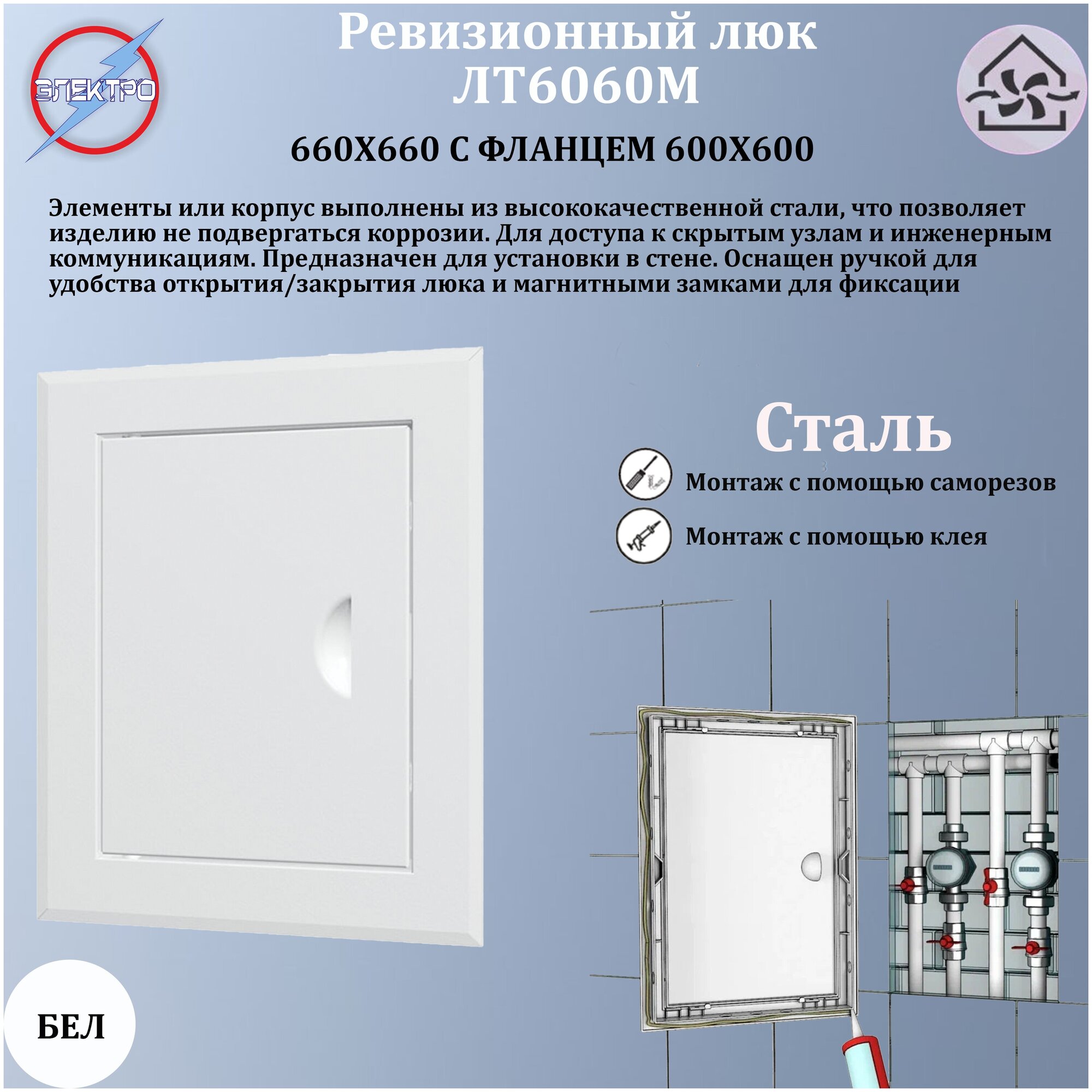 ЭЛЕКТРО

Ревизионный люк
ЛТ6060М

660Х660 С ФЛАНЦЕМ 600Х600

Элементы или корпус выполнены из высококачественной стали, что позволяет изделию не подвергаться коррозии. Для доступа к скрытым узлам и инженерным коммуникациям. Предназначен для установки в стене. Оснащен ручкой для удобства открытия/закрытия люка и магнитными замками для фиксации

Сталь

Монтаж с помощью саморезов

Монтаж с помощью клея

БЕЛ