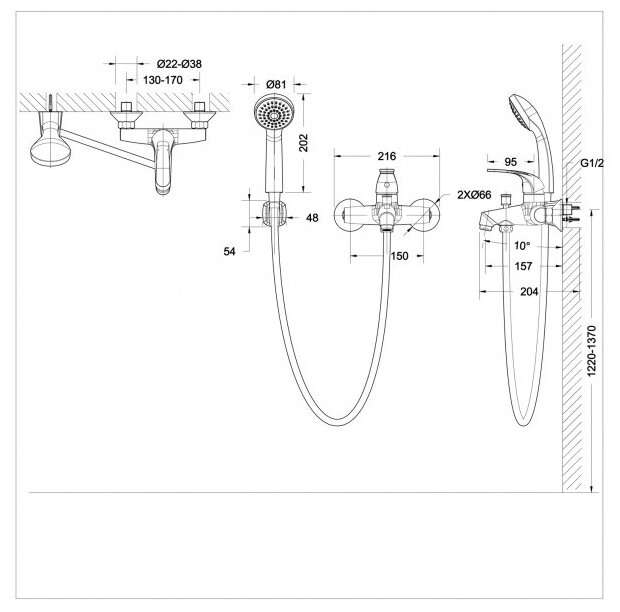 Ø22-Ø38
130-170
Ø81
202
48
54
216
2XØ66
150
95
G1/2
10°
157
204
1220-1370