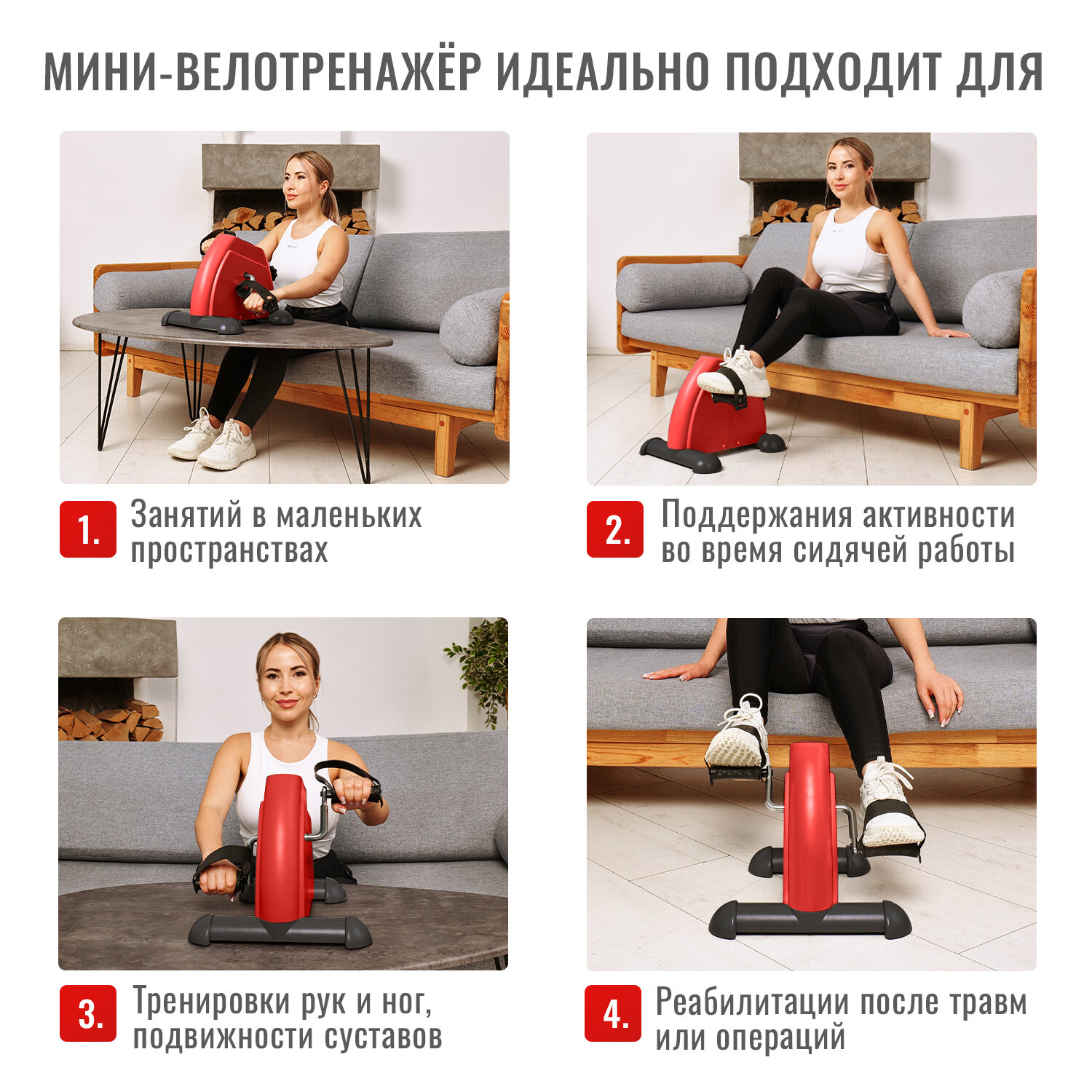 МИНИ-ВЕЛОТРЕНАЖЁР ИДЕАЛЬНО ПОДХОДИТ ДЛЯ

1. Занятий в маленьких пространствах

2. Поддержания активности во время сидячей работы

3. Тренировки рук и ног, подвижности суставов

4. Реабилитации после травм или операций