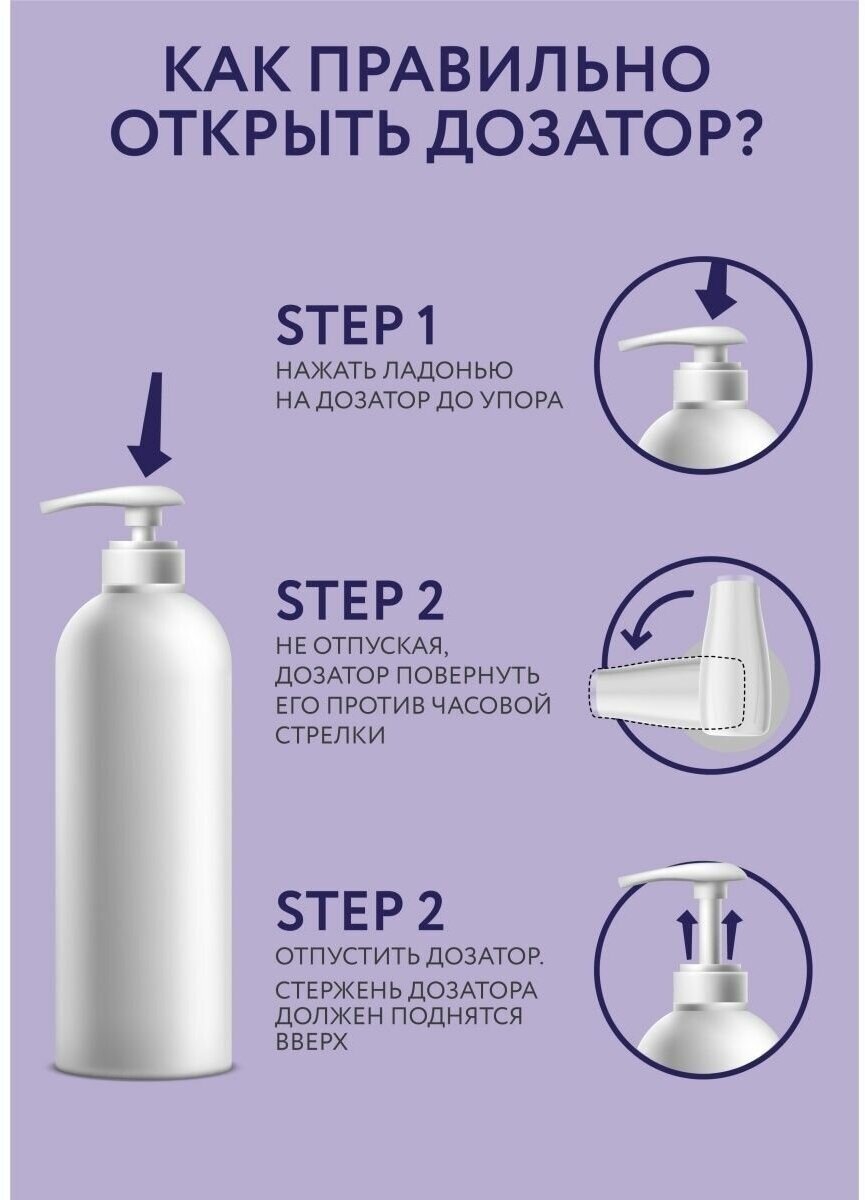 КАК ПРАВИЛЬНО ОТКРЫТЬ ДОЗАТОР?

STEP 1
НАЖАТЬ ЛАДОНЬЮ НА ДОЗАТОР ДО УПОРА

STEP 2
НЕ ОТПУСКАЯ, ДОЗАТОР ПОВЕРНУТЬ ЕГО ПРОТИВ ЧАСОВОЙ СТРЕЛКИ

STEP 2
ОТПУСТИТЬ ДОЗАТОР.
СТЕРЖЕНЬ ДОЗАТОРА ДОЛЖЕН ПОДНЯТСЯ ВВЕРХ