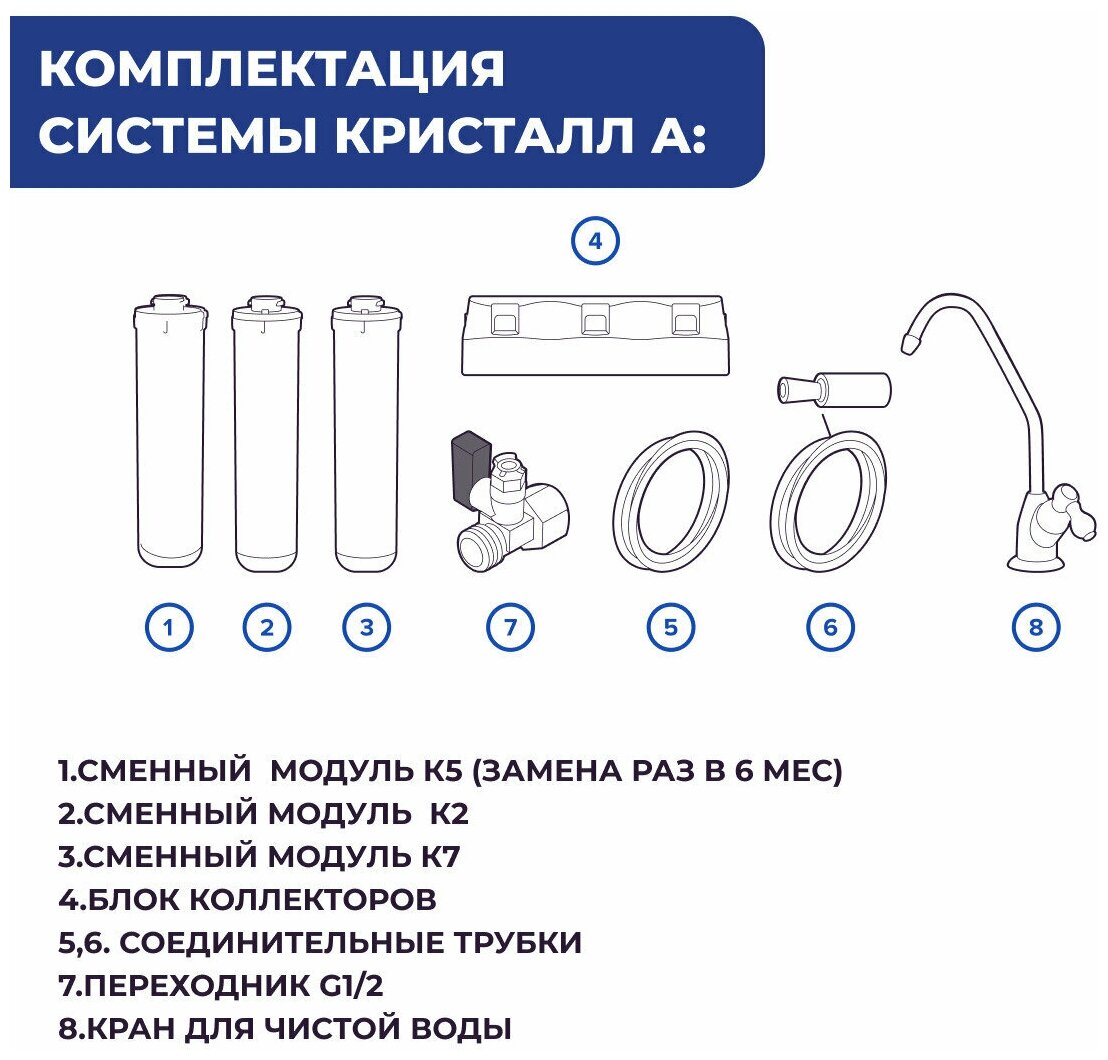 КОМПЛЕКТАЦИЯ СИСТЕМЫ КРИСТАЛЛ А:

4

1 2 3 7 5 6 8

1.СМЕННЫЙ МОДУЛЬ К5 (ЗАМЕНА РАЗ В 6 МЕС)
2.СМЕННЫЙ МОДУЛЬ К2
3.СМЕННЫЙ МОДУЛЬ К7
4.БЛОК КОЛЛЕКТОРОВ
5,6. СОЕДИНИТЕЛЬНЫЕ ТРУБКИ
7.ПЕРЕХОДНИК G1/2
8.КРАН ДЛЯ ЧИСТОЙ ВОДЫ