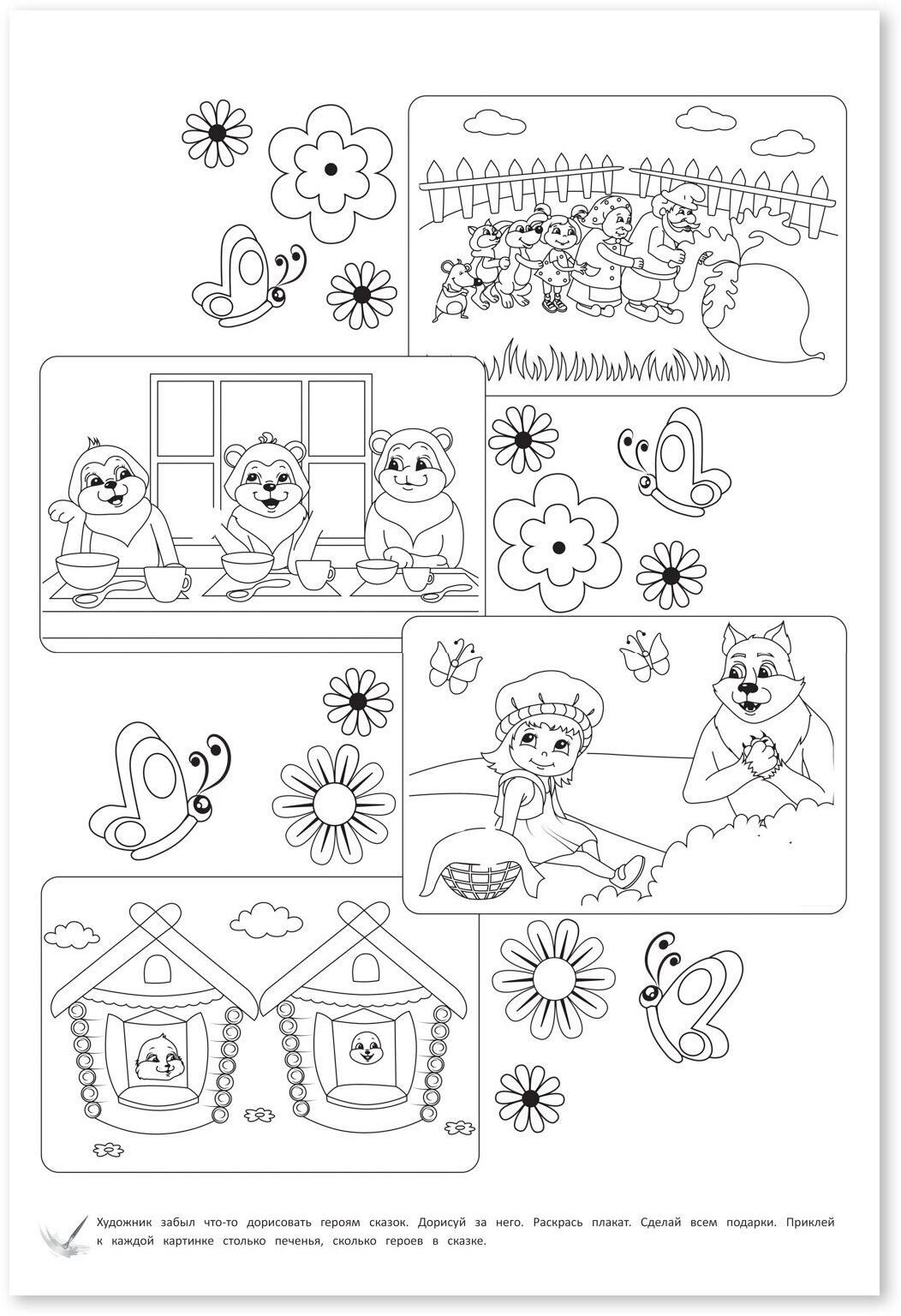 Художник забыл что-то дорисовать героям сказок. Дорисуй за него. Раскрась плакат. Сделай всем подарки. Приклей к каждой картинке столько печенья, сколько героев в сказке.