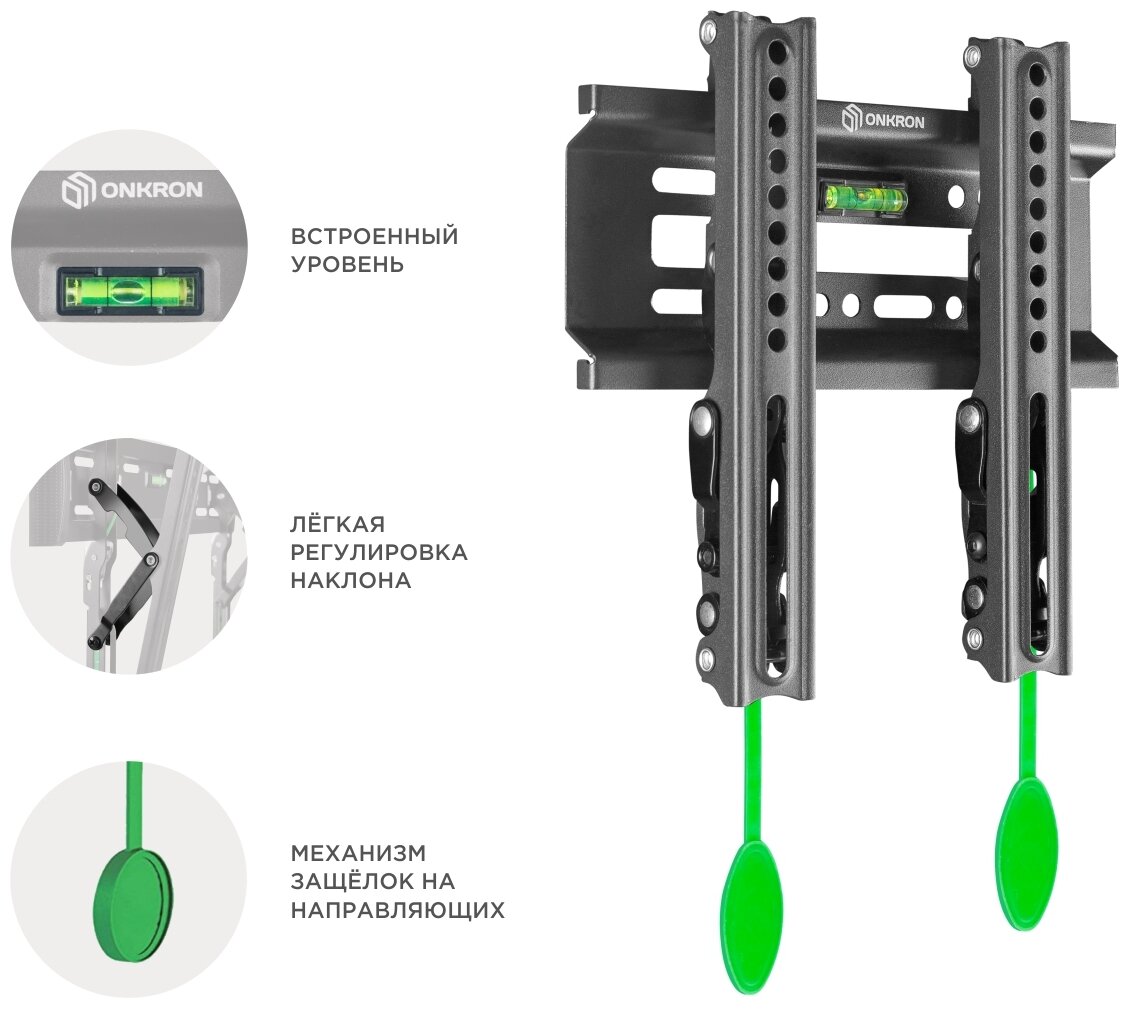 ONKRON

ВСТРОЕННЫЙ УРОВЕНЬ

ЛЁГКАЯ РЕГУЛИРОВКА НАКЛОНА

МЕХАНИЗМ ЗАЩЁЛОК НА НАПРАВЛЯЮЩИХ

ONKRON