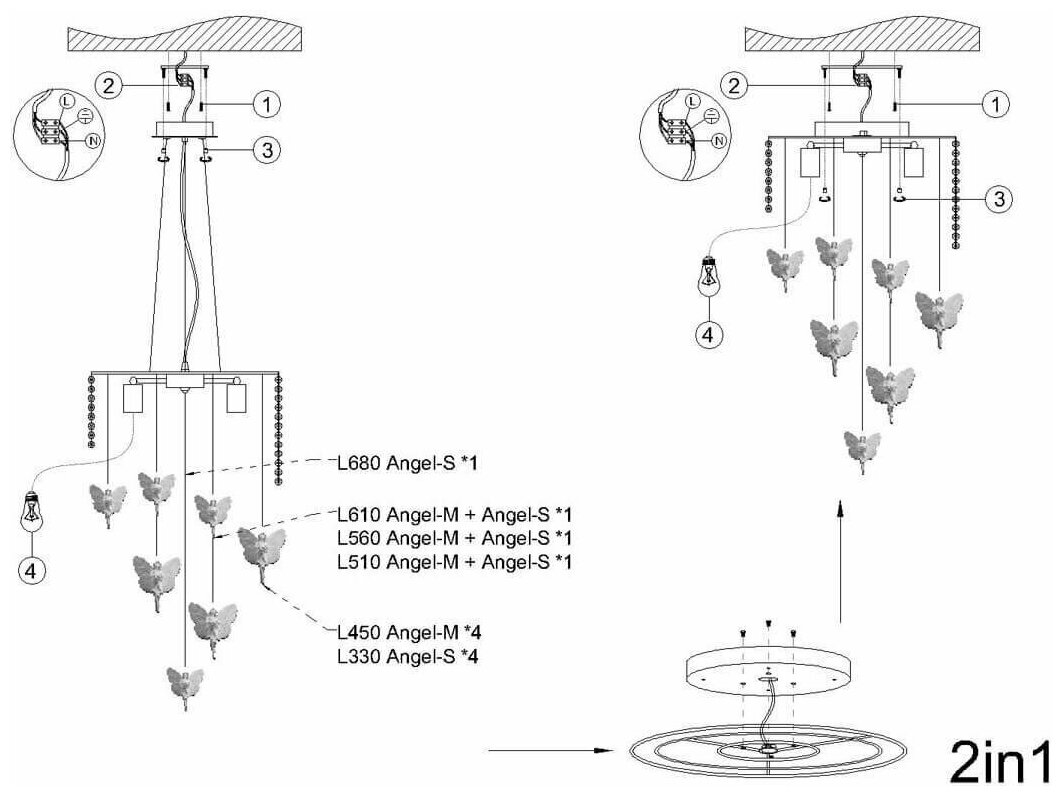 2
1
L
N
3
4

L680 Angel-S *1

L610 Angel-M + Angel-S *1
L560 Angel-M + Angel-S *1
L510 Angel-M + Angel-S *1

L450 Angel-M *4
L330 Angel-S *4

2
1
L
N
3
4

2in1