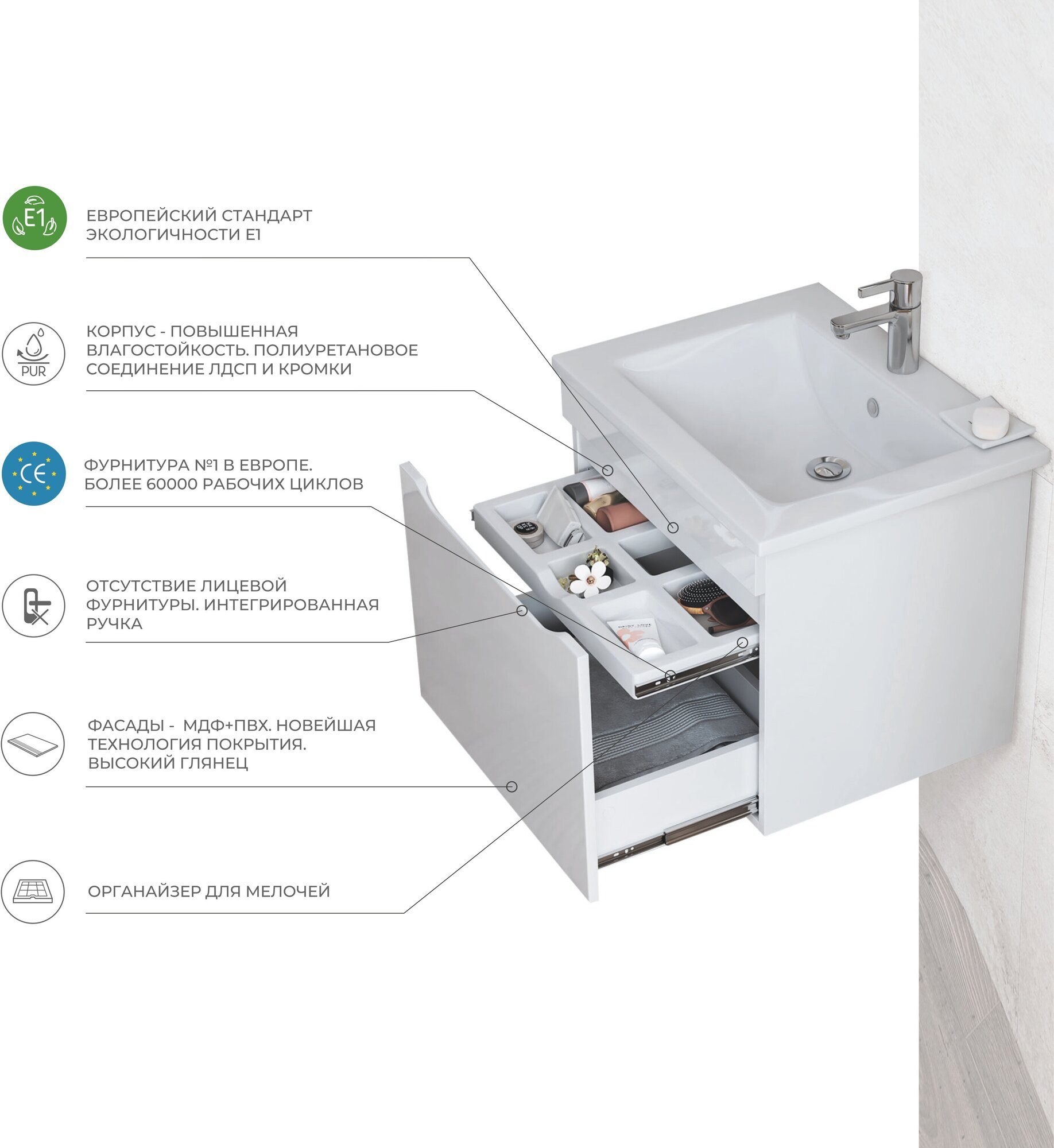 E1

ЕВРОПЕЙСКИЙ СТАНДАРТ ЭКОЛОГИЧНОСТИ Е1

PUR

КОРПУС - ПОВЫШЕННАЯ ВЛАГОСТОЙКОСТЬ. ПОЛИУРЕТАНОВОЕ СОЕДИНЕНИЕ ЛДСП И КРОМКИ

CE

ФУРНИТУРА №1 В ЕВРОПЕ. БОЛЕЕ 60000 РАБОЧИХ ЦИКЛОВ

ОТСУТСТВИЕ ЛИЦЕВОЙ ФУРНИТУРЫ. ИНТЕГРИРОВАННАЯ РУЧКА

ФАСАДЫ - МДФ+ПВХ. НОВЕЙШАЯ ТЕХНОЛОГИЯ ПОКРЫТИЯ. ВЫСОКИЙ ГЛЯНЕЦ

ОРГАНАЙЗЕР ДЛЯ МЕЛОЧЕЙ