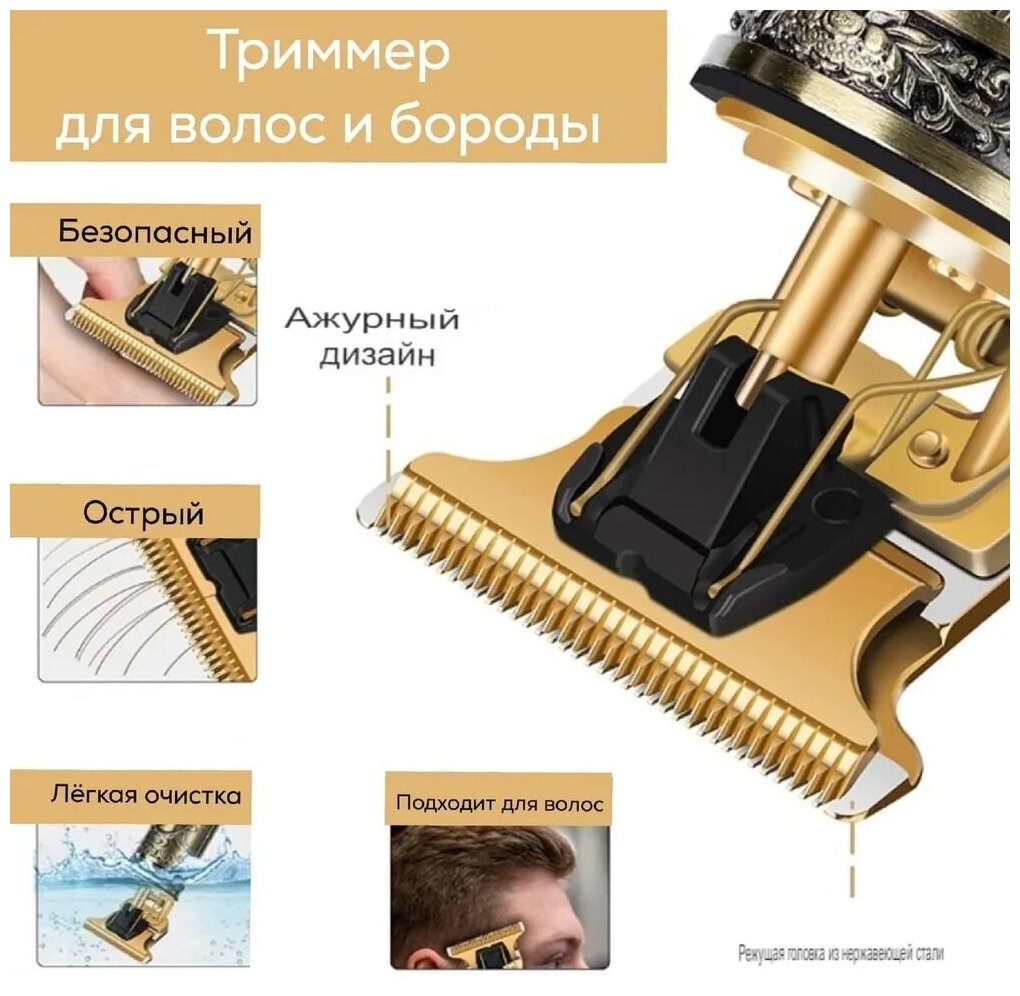 Триммер для волос и бороды

Безопасный

Ажурный дизайн

Острый

Лёгкая очистка

Подходит для волос

Режущая головка из нержавеющей стали