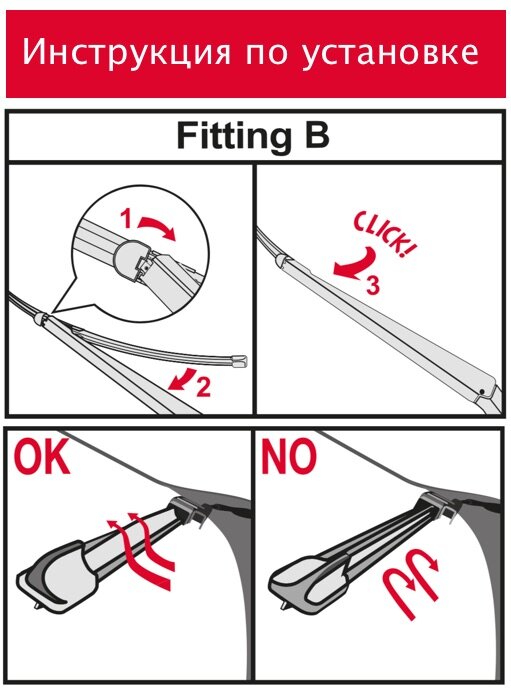 Инструкция по установке

Fitting B

1

2

CLICK!

3

OK

NO