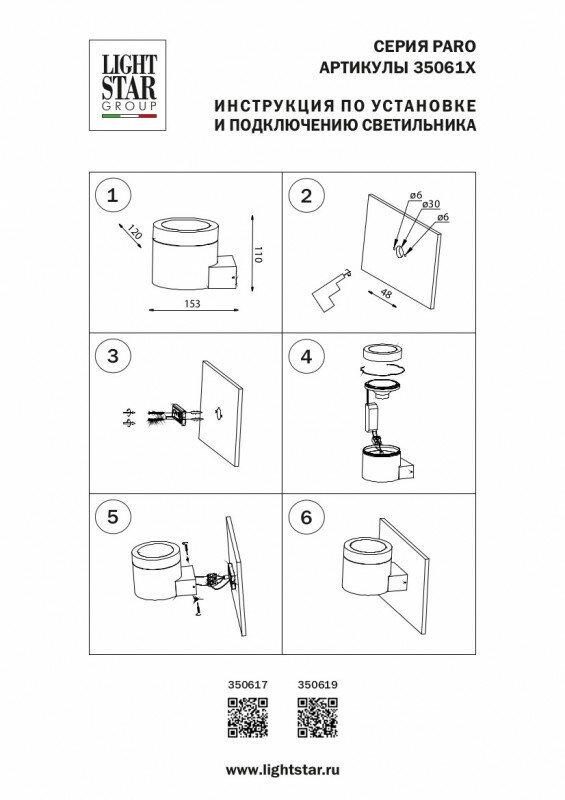 LIGHT STAR GROUP

СЕРИЯ PARO
АРТИКУЛЫ 35061X

ИНСТРУКЦИЯ ПО УСТАНОВКЕ
И ПОДКЛЮЧЕНИЮ СВЕТИЛЬНИКА

1
120
110
153

2
ø6
ø30
ø6
48

3

4

5

6

350617
350619

www.lightstar.ru