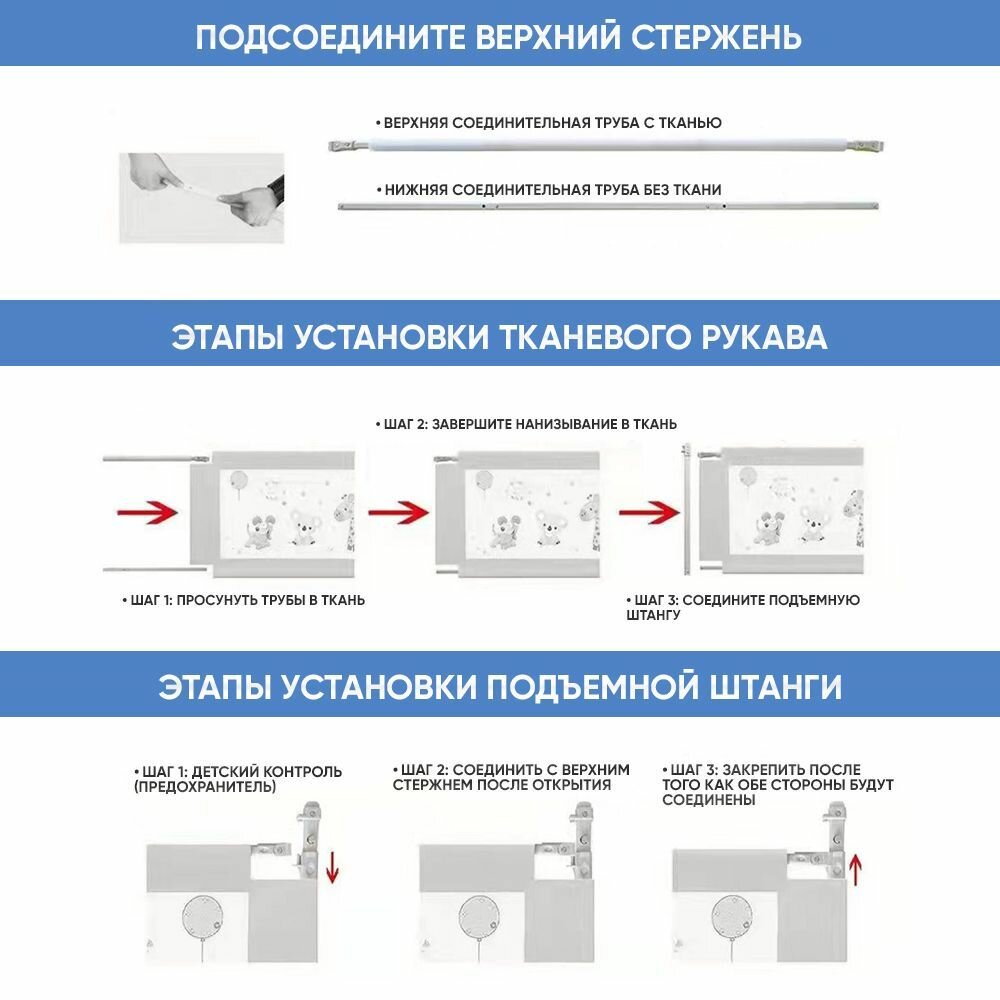 ПОДСОЕДИНИТЕ ВЕРХНИЙ СТЕРЖЕНЬ

• ВЕРХНЯЯ СОЕДИНИТЕЛЬНАЯ ТРУБА С ТКАНЬЮ

• НИЖНЯЯ СОЕДИНИТЕЛЬНАЯ ТРУБА БЕЗ ТКАНИ

ЭТАПЫ УСТАНОВКИ ТКАНЕВОГО РУКАВА

• ШАГ 2: ЗАВЕРШИТЕ НАНИЗЫВАНИЕ В ТКАНЬ

• ШАГ 1: ПРОСУНУТЬ ТРУБЫ В ТКАНЬ

• ШАГ 3: СОЕДИНИТЕ ПОДЪЕМНУЮ ШТАНГУ

ЭТАПЫ УСТАНОВКИ ПОДЪЕМНОЙ ШТАНГИ

• ШАГ 1: ДЕТСКИЙ КОНТРОЛЬ (ПРЕДОХРАНИТЕЛЬ)

• ШАГ 2: СОЕДИНИТЬ С ВЕРХНИМ СТЕРЖНЕМ ПОСЛЕ ОТКРЫТИЯ

• ШАГ 3: ЗАКРЕПИТЬ ПОСЛЕ ТОГО КАК ОБЕ СТОРОНЫ БУДУТ СОЕДИНЕНЫ