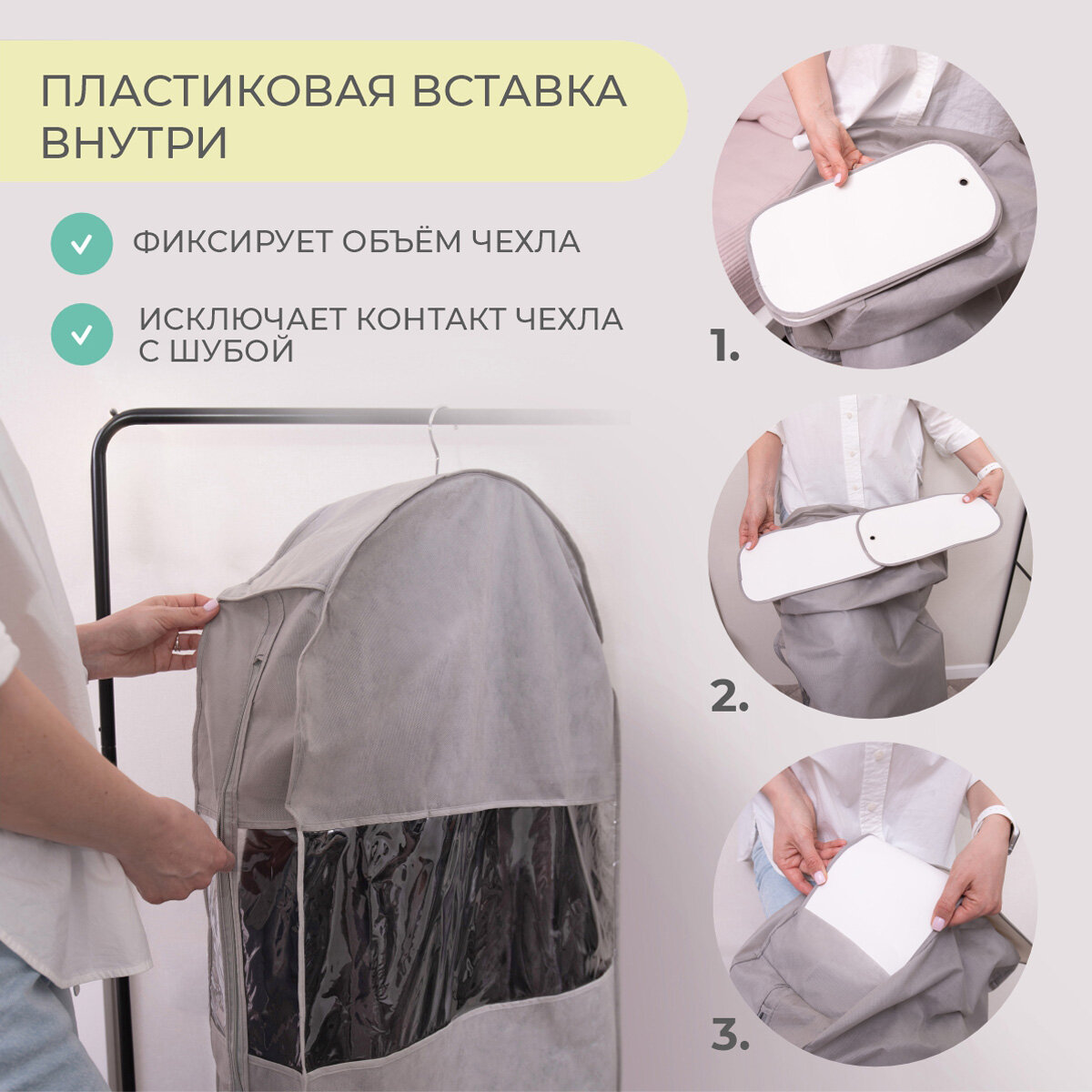 ПЛАСТИКОВАЯ ВСТАВКА ВНУТРИ

ФИКСИРУЕТ ОБЪЁМ ЧЕХЛА

ИСКЛЮЧАЕТ КОНТАКТ ЧЕХЛА С ШУБОЙ

1.

2.

3.