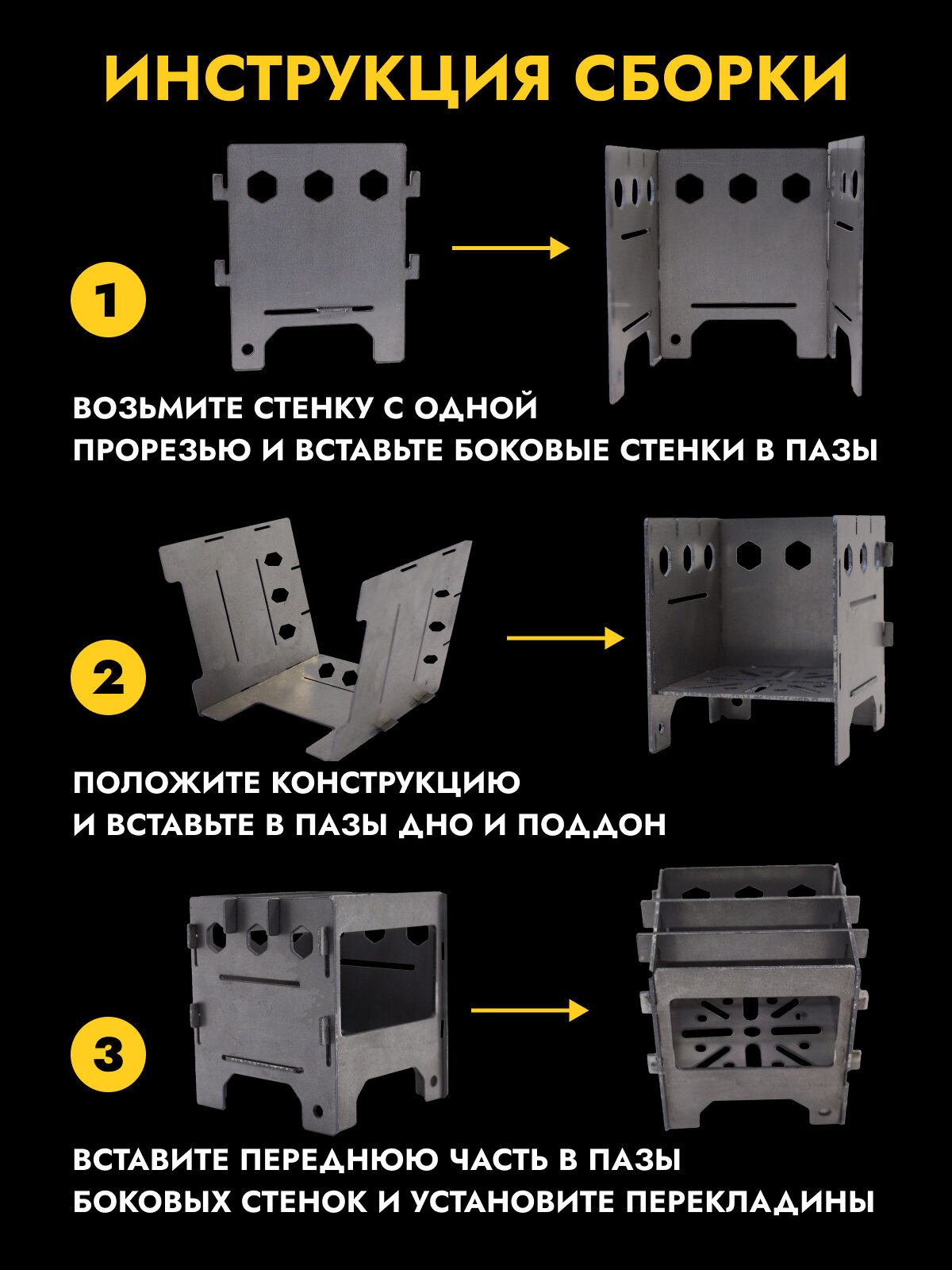 ИНСТРУКЦИЯ СБОРКИ

1

ВОЗЬМИТЕ СТЕНКУ С ОДНОЙ ПРОРЕЗЬЮ И ВСТАВЬТЕ БОКОВЫЕ СТЕНКИ В ПАЗЫ

2

ПОЛОЖИТЕ КОНСТРУКЦИЮ И ВСТАВЬТЕ В ПАЗЫ ДНО И ПОДДОН

3

ВСТАВИТЕ ПЕРЕДНЮЮ ЧАСТЬ В ПАЗЫ БОКОВЫХ СТЕНОК И УСТАНОВИТЕ ПЕРЕКЛАДИНЫ