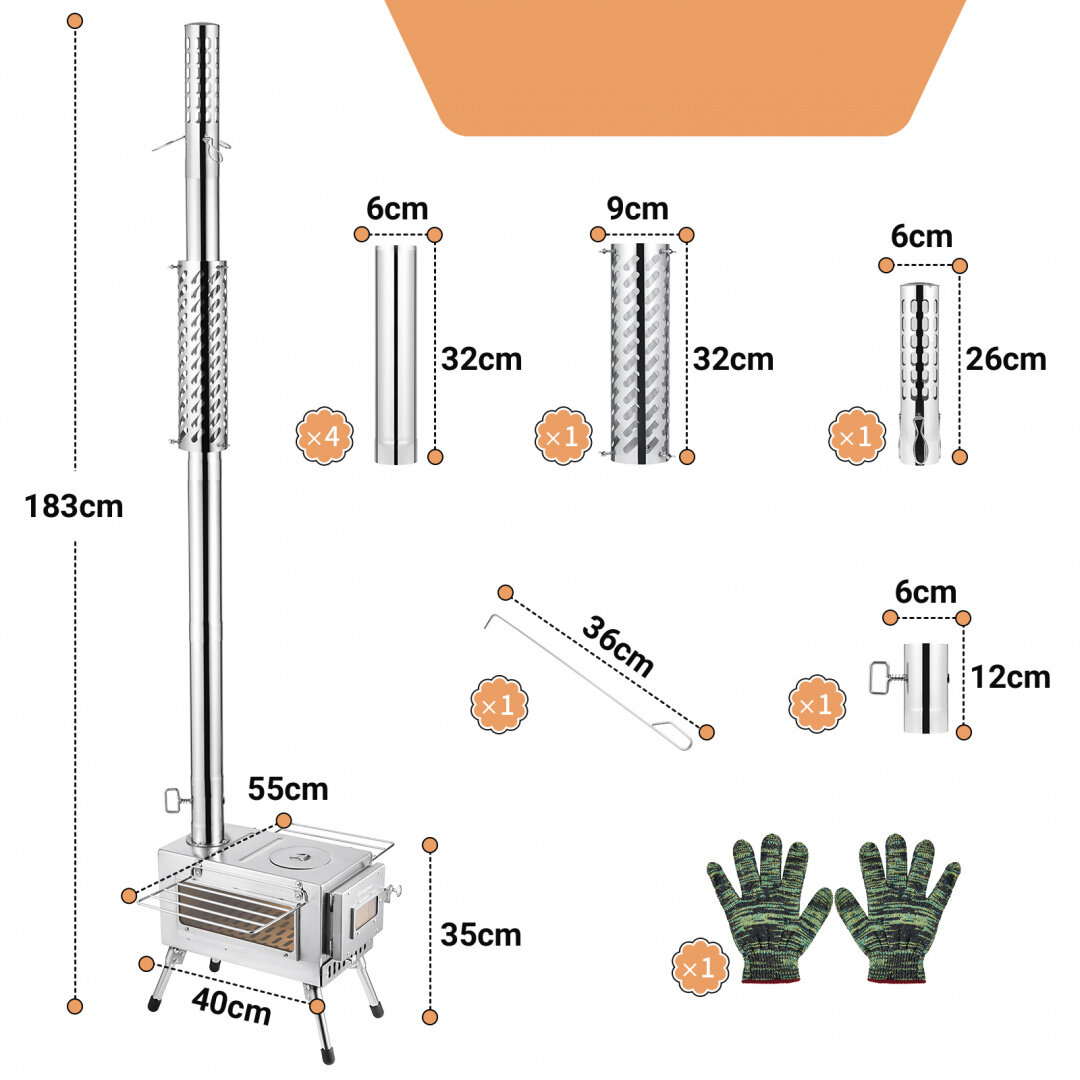 183cm

6cm
32cm
×4

9cm
32cm
×1

6cm
26cm
×1

36cm
×1

6cm
12cm
×1

55cm
35cm
40cm

×1