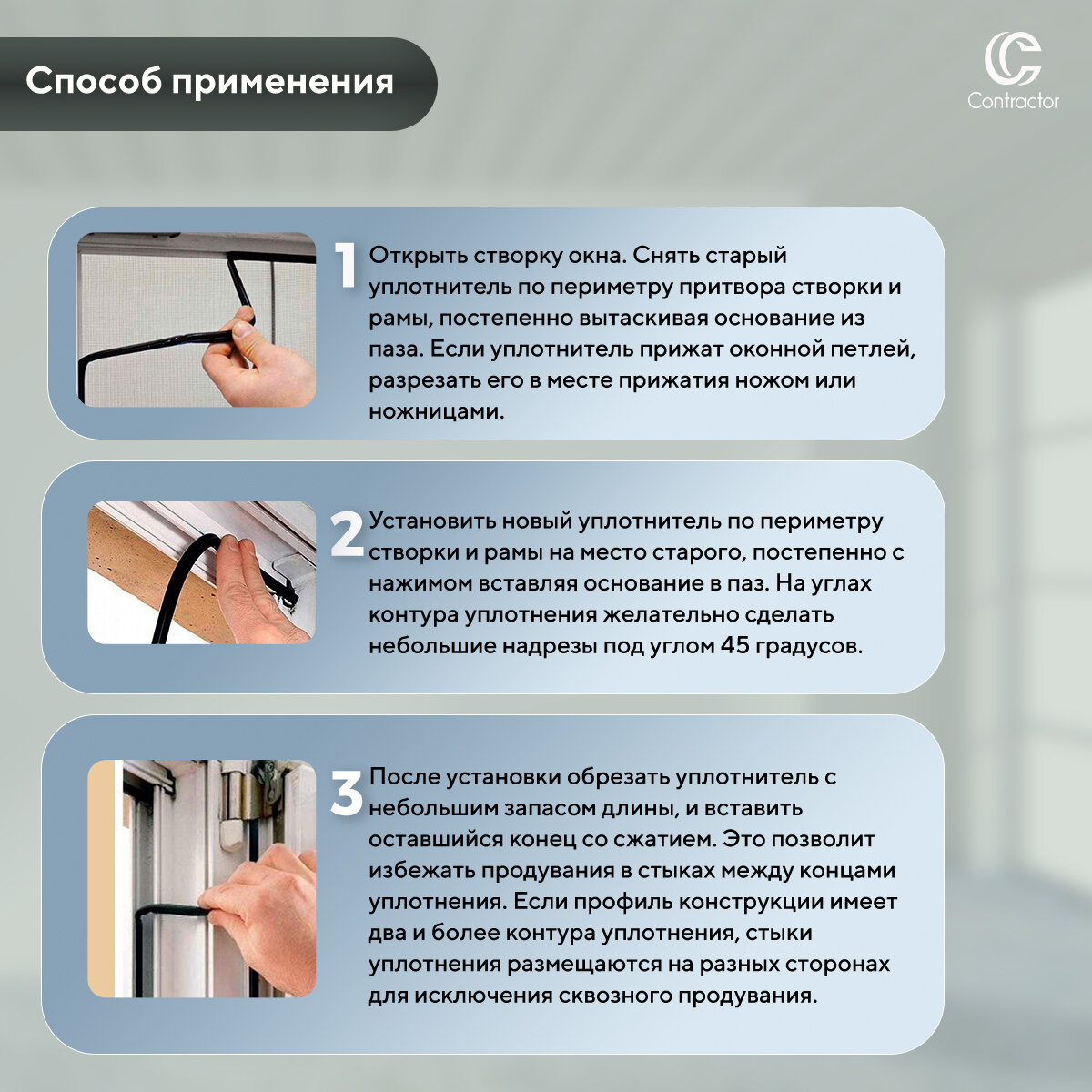 Способ применения

Contractor

1 Открыть створку окна. Снять старый уплотнитель по периметру притвора створки и рамы, постепенно вытаскивая основание из паза. Если уплотнитель прижат оконной петлей, разрезать его в месте прижатия ножом или ножницами.

2 Установить новый уплотнитель по периметру створки и рамы на место старого, постепенно с нажимом вставляя основание в паз. На углах контура уплотнения желательно сделать небольшие надрезы под углом 45 градусов.

3 После установки обрезать уплотнитель с небольшим запасом длины, и вставить оставшийся конец со сжатием. Это позволит избежать продувания в стыках между концами уплотнения. Если профиль конструкции имеет два и более контура уплотнения, стыки уплотнения размещаются на разных сторонах для исключения сквозного продувания.