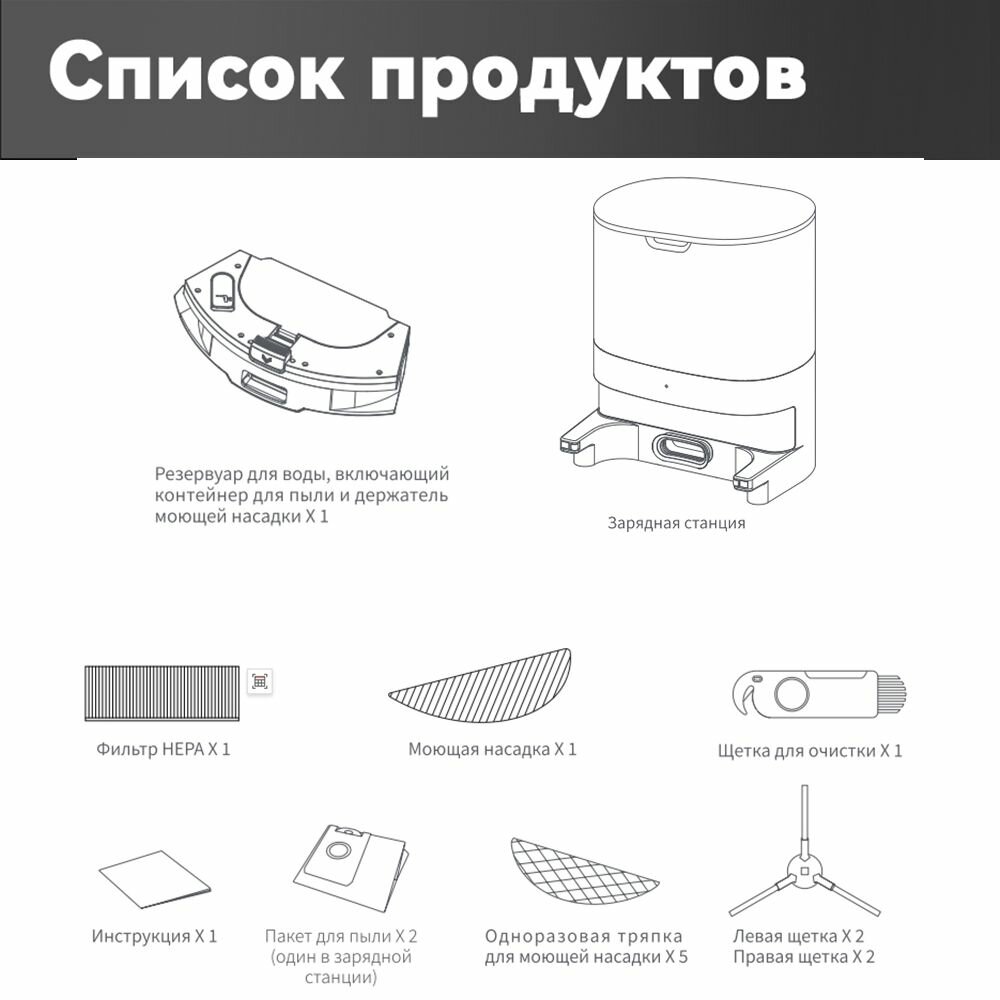 Список продуктов

Резервуар для воды, включающий контейнер для пыли и держатель моющей насадки X 1

Зарядная станция

Фильтр HEPA X 1

Моющая насадка X 1

Щетка для очистки X 1

Инструкция X 1

Пакет для пыли X 2 (один в зарядной станции)

Одноразовая тряпка для моющей насадки X 5

Левая щетка X 2
Правая щетка X 2