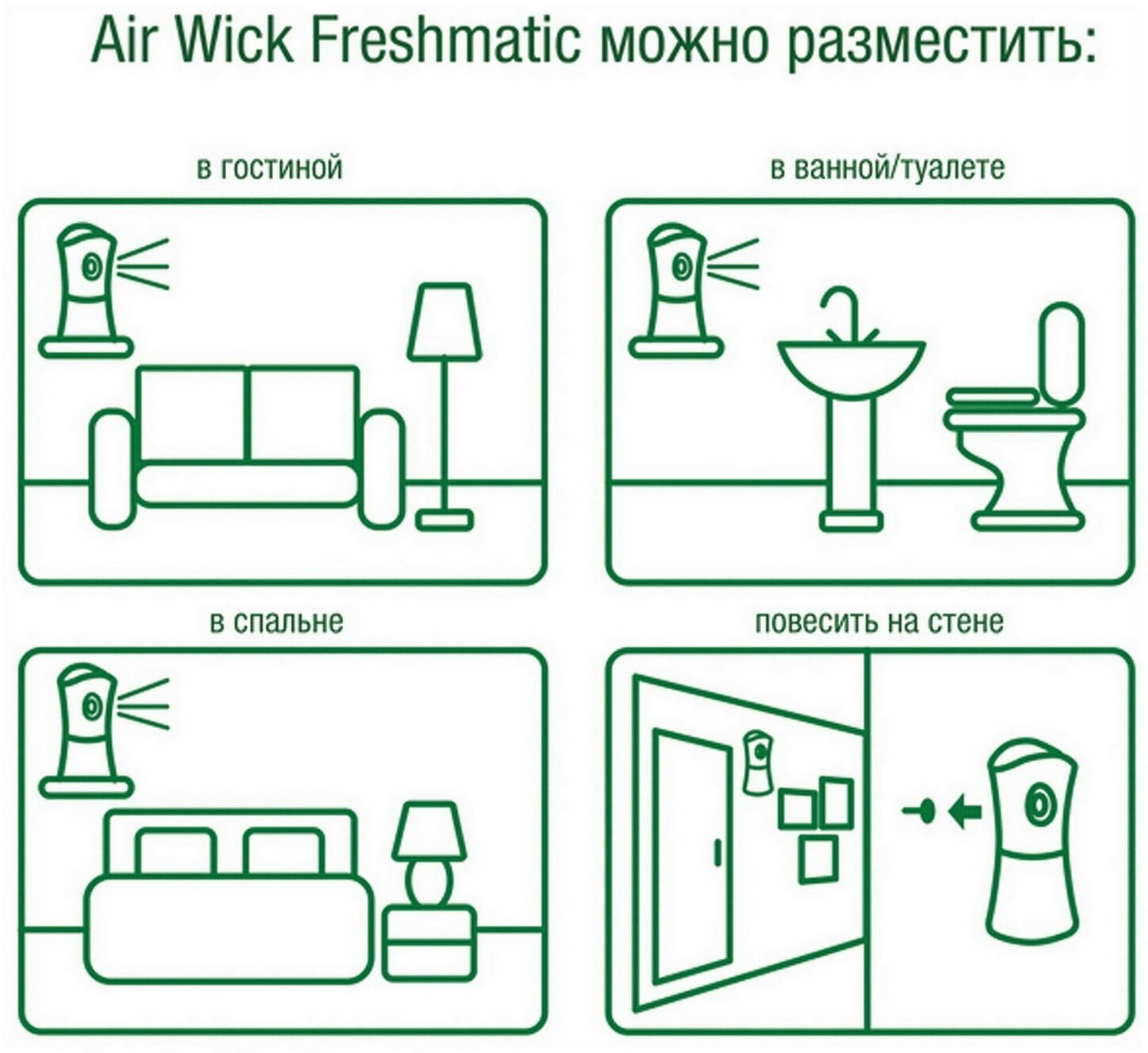 Air Wick Freshmatic можно разместить:

в гостиной

в ванной/туалете

в спальне

повесить на стене