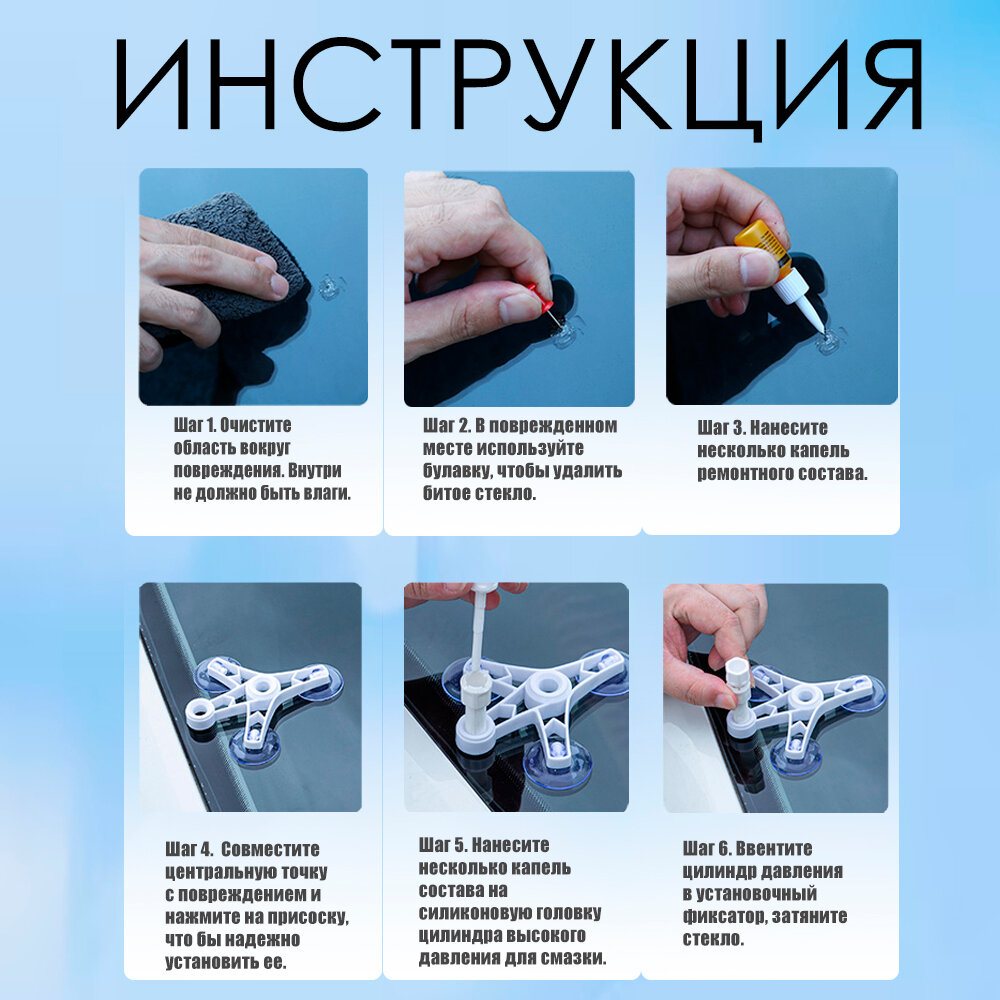 ИНСТРУКЦИЯ

Шаг 1. Очистите область вокруг повреждения. Внутри не должно быть влаги.

Шаг 2. В поврежденном месте используйте булавку, чтобы удалить битое стекло.

Шаг 3. Нанесите несколько капель ремонтного состава.

Шаг 4. Совместите центральную точку с повреждением и нажмите на присоску, что бы надежно установить ее.

Шаг 5. Нанесите несколько капель состава на силиконовую головку цилиндра высокого давления для смазки.

Шаг 6. Ввентите цилиндр давления в установочный фиксатор, затяните стекло.