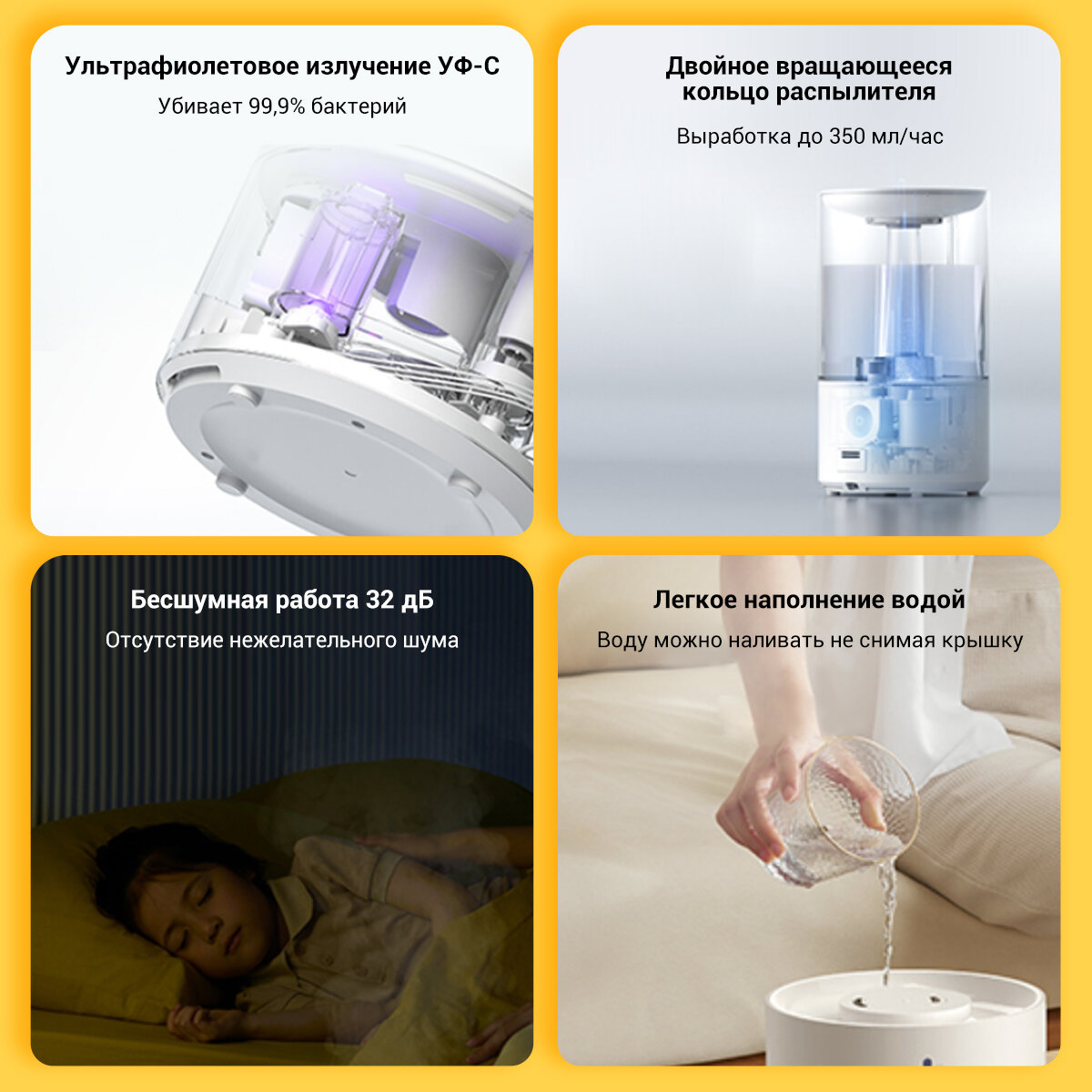 Ультрафиолетовое излучение УФ-С

Убивает 99,9% бактерий

Двойное вращающееся кольцо распылителя

Выработка до 350 мл/час

Бесшумная работа 32 дБ

Отсутствие нежелательного шума

Легкое наполнение водой

Воду можно наливать не снимая крышку