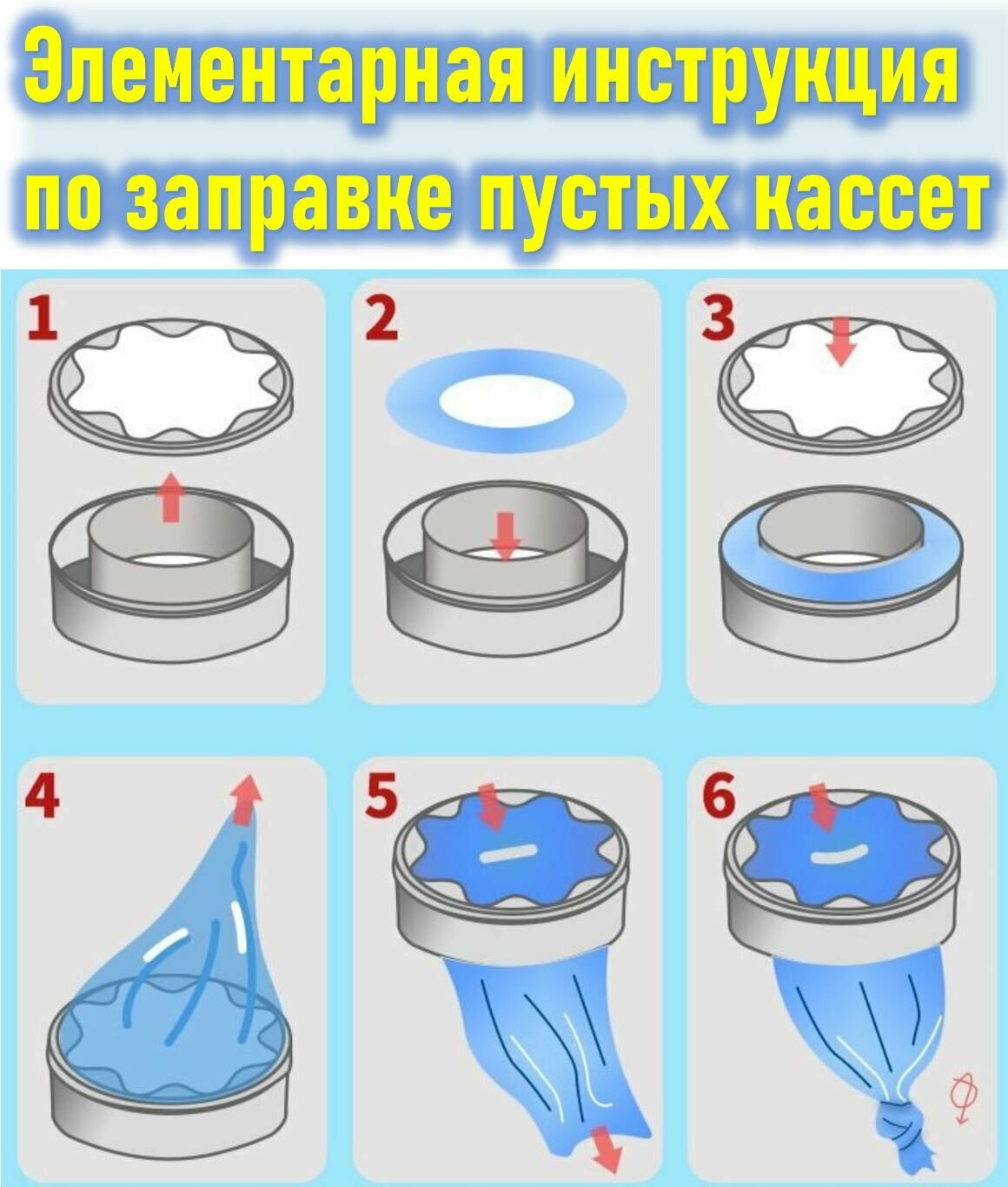 Элементарная инструкция по заправке пустых кассет

1

2

3

4

5

6