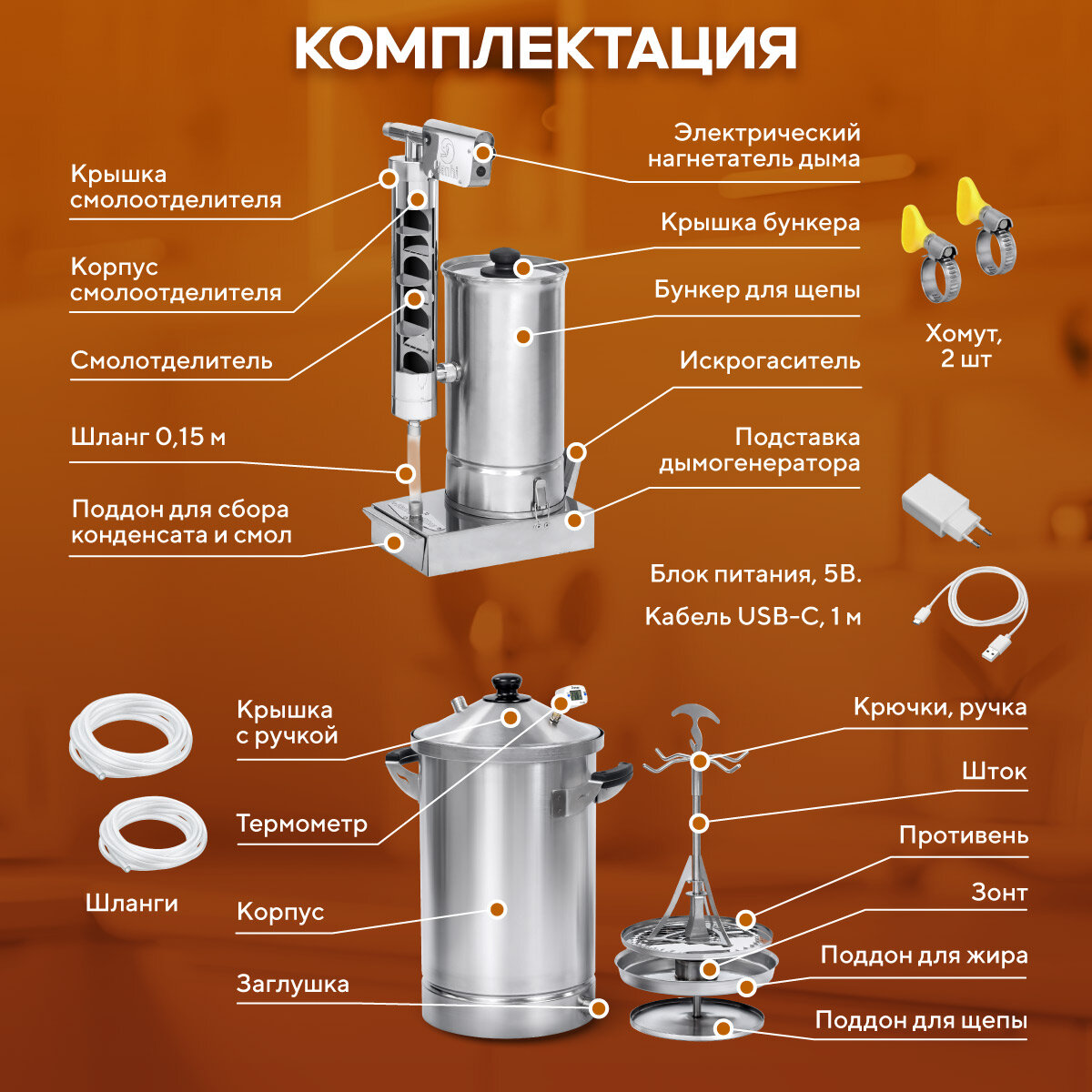 КОМПЛЕКТАЦИЯ

Крышка смолоотделителя

Корпус смолоотделителя

Смолотделитель

Шланг 0,15 м

Поддон для сбора конденсата и смол

Электрический нагнетатель дыма

Крышка бункера

Бункер для щепы

Искрогаситель

Подставка дымогенератора

Хомут, 2 шт

Блок питания, 5В.

Кабель USB-C, 1 м

Шланги

Крышка с ручкой

Термометр

Корпус

Заглушка

Крючки, ручка

Шток

Противень

Зонт

Поддон для жира

Поддон для щепы