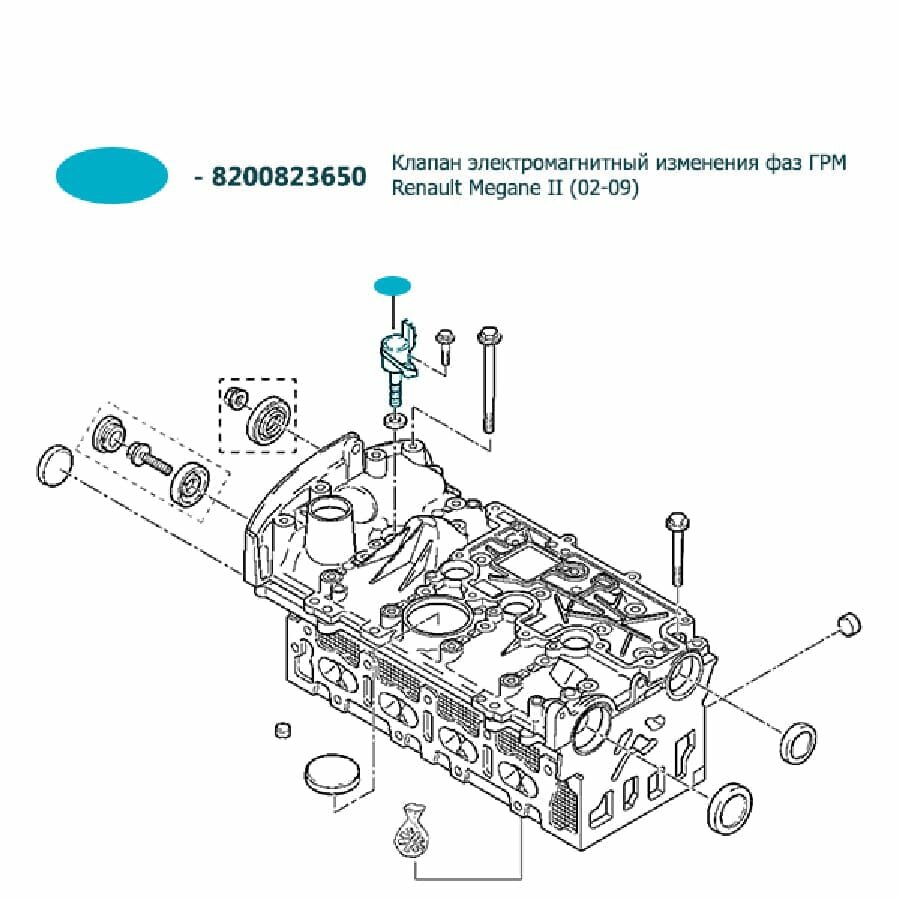 - 8200823650 Клапан электромагнитный изменения фаз ГРМ Renault Megane II (02-09)