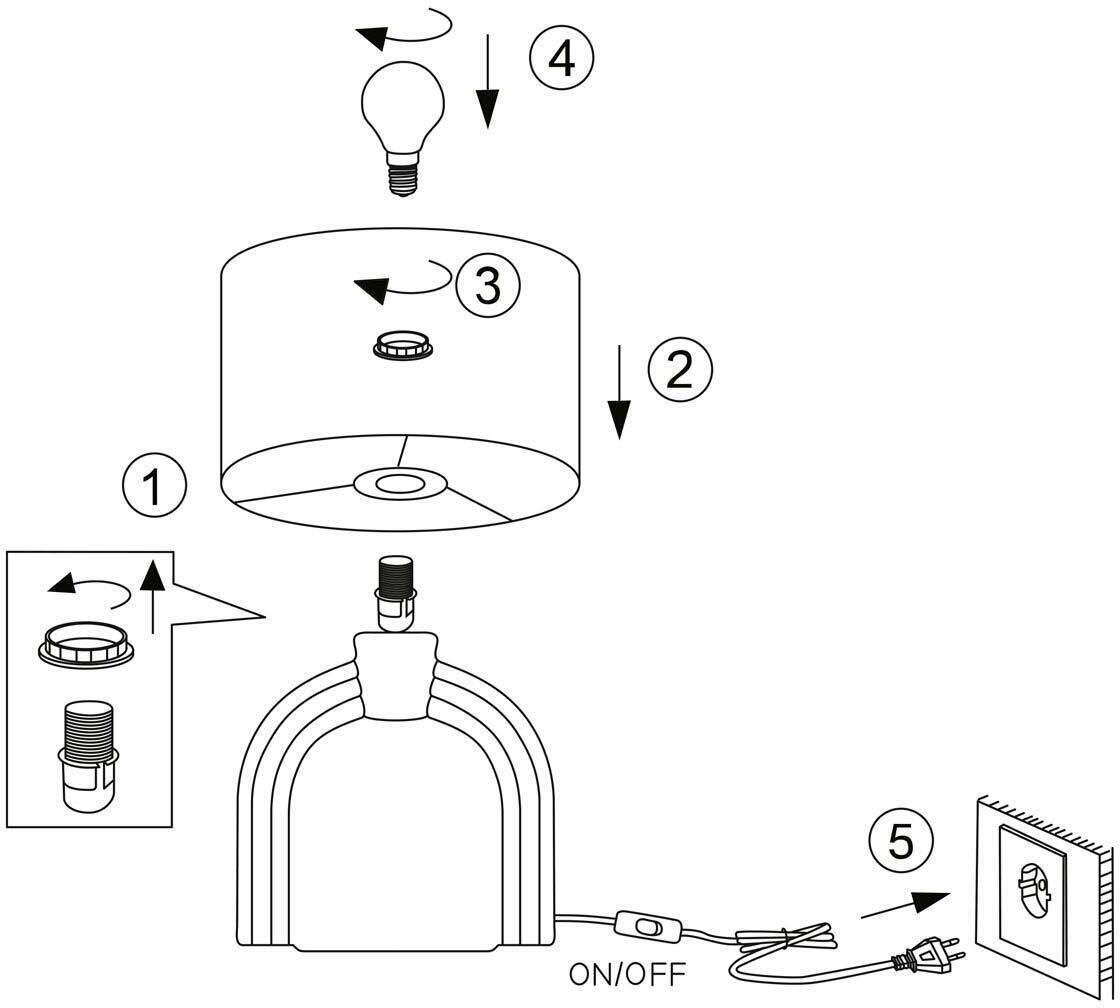 4

3

2

1

5

ON/OFF