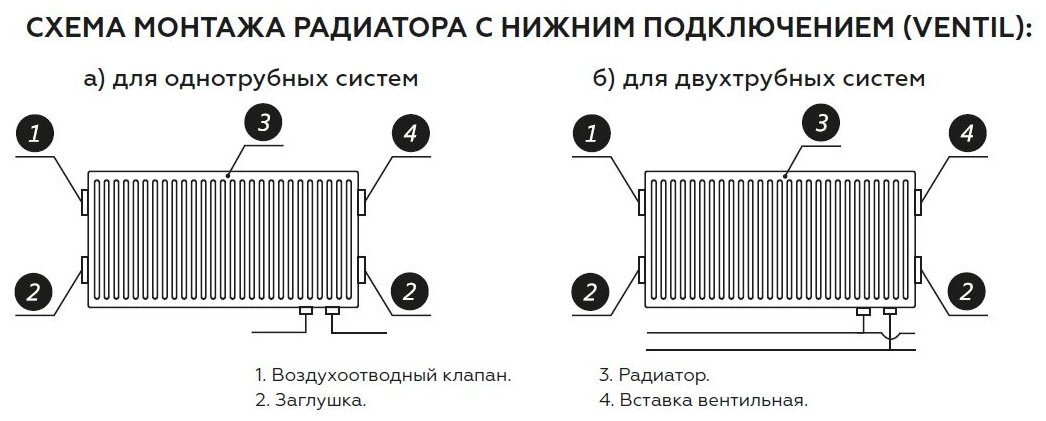 СХЕМА МОНТАЖА РАДИАТОРА С НИЖНИМ ПОДКЛЮЧЕНИЕМ (VENTIL):

а) для однотрубных систем

1

3

4

2

2

б) для двухтрубных систем

1

3

4

2

2

1. Воздухоотводный клапан.
2. Заглушка.

3. Радиатор.
4. Вставка вентильная.