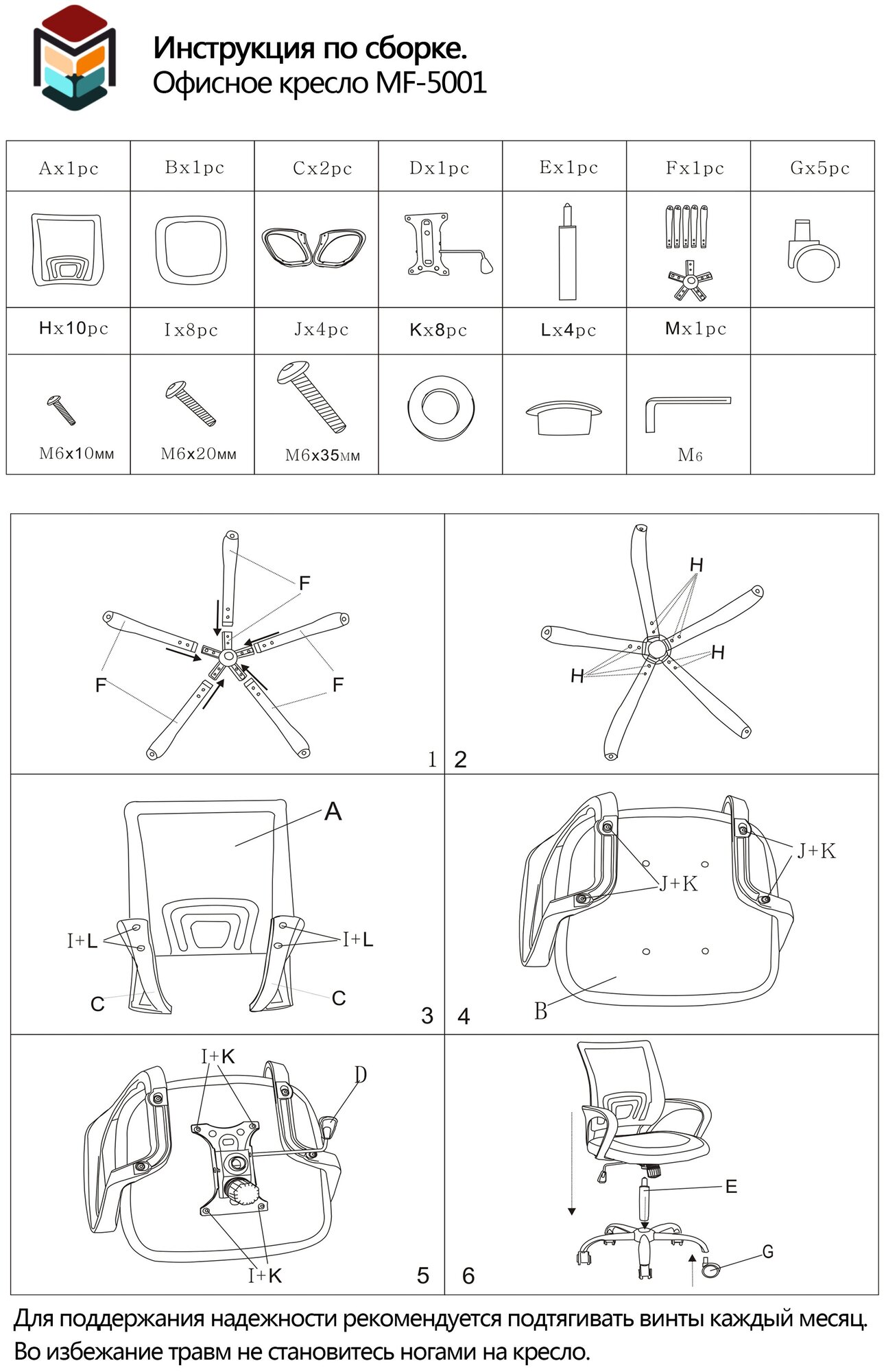 Инструкция по сборке.
Офисное кресло MF-5001

| Ax1pc | Bx1pc | Cx2pc | Dx1pc | Ex1pc | Fx1pc | Gx5pc |
|---|---|---|---|---|---|---|
| | | | | | | |
| Hx10pc | Ix8pc | Jx4pc | Kx8pc | Lx4pc | Mx1pc | |
| M6x10мм | M6x20мм | M6x35мм | | | M6 | |

F
F
F

1

H
H
H

2

A
I+L
I+L
C
C

3

J+K
J+K
B

4

I+K
D
I+K

5

E
G

6

Для поддержания надежности рекомендуется подтягивать винты каждый месяц.
Во избежание травм не становитесь ногами на кресло.