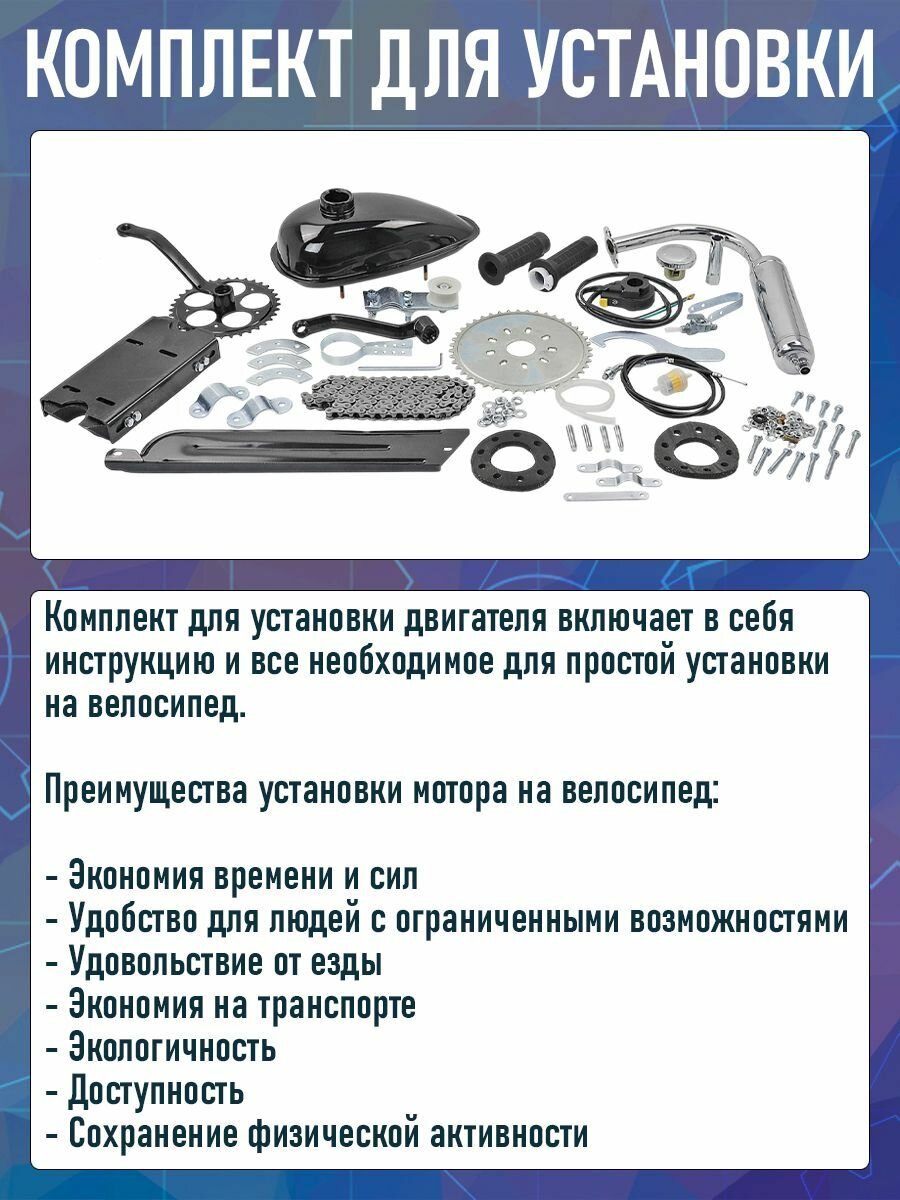 КОМПЛЕКТ ДЛЯ УСТАНОВКИ

Комплект для установки двигателя включает в себя инструкцию и все необходимое для простой установки на велосипед.

Преимущества установки мотора на велосипед:

- Экономия времени и сил
- Удобство для людей с ограниченными возможностями
- Удовольствие от езды
- Экономия на транспорте
- Экологичность
- Доступность
- Сохранение физической активности