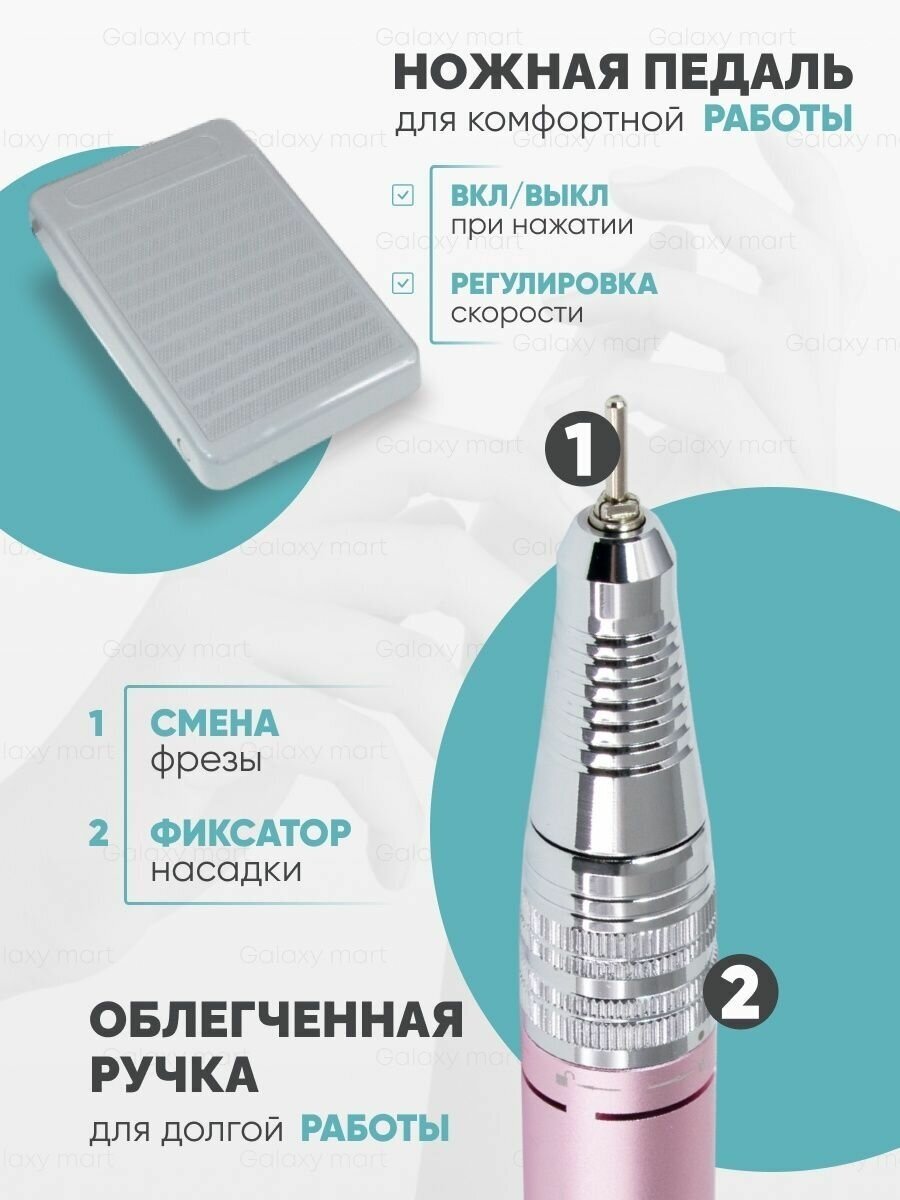 Galaxy mart

НОЖНАЯ ПЕДАЛЬ
для комфортной РАБОТЫ

ВКЛ/ВЫКЛ
при нажатии

РЕГУЛИРОВКА
скорости

1

1 СМЕНА
фрезы

2 ФИКСАТОР
насадки

2

ОБЛЕГЧЕННАЯ
РУЧКА
для долгой РАБОТЫ