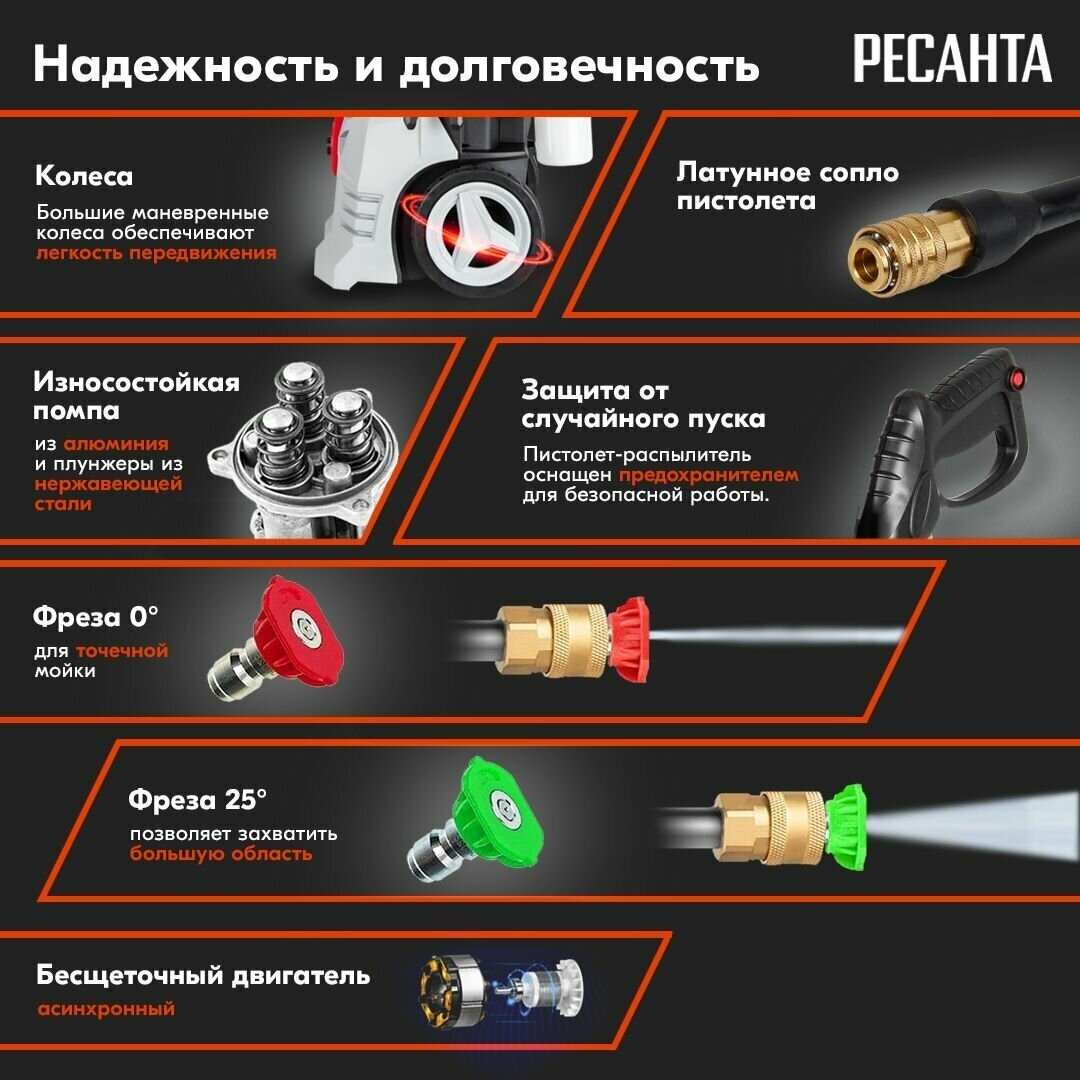 Надежность и долговечность

РЕСАНТА

Колеса

Большие маневренные колеса обеспечивают легкость передвижения

Латунное сопло пистолета

Износостойкая помпа

из алюминия и плунжеры из нержавеющей стали

Защита от случайного пуска

Пистолет-распылитель оснащен предохранителем для безопасной работы.

Фреза 0°

для точечной мойки

Фреза 25°

позволяет захватить большую область

Бесщеточный двигатель

асинхронный