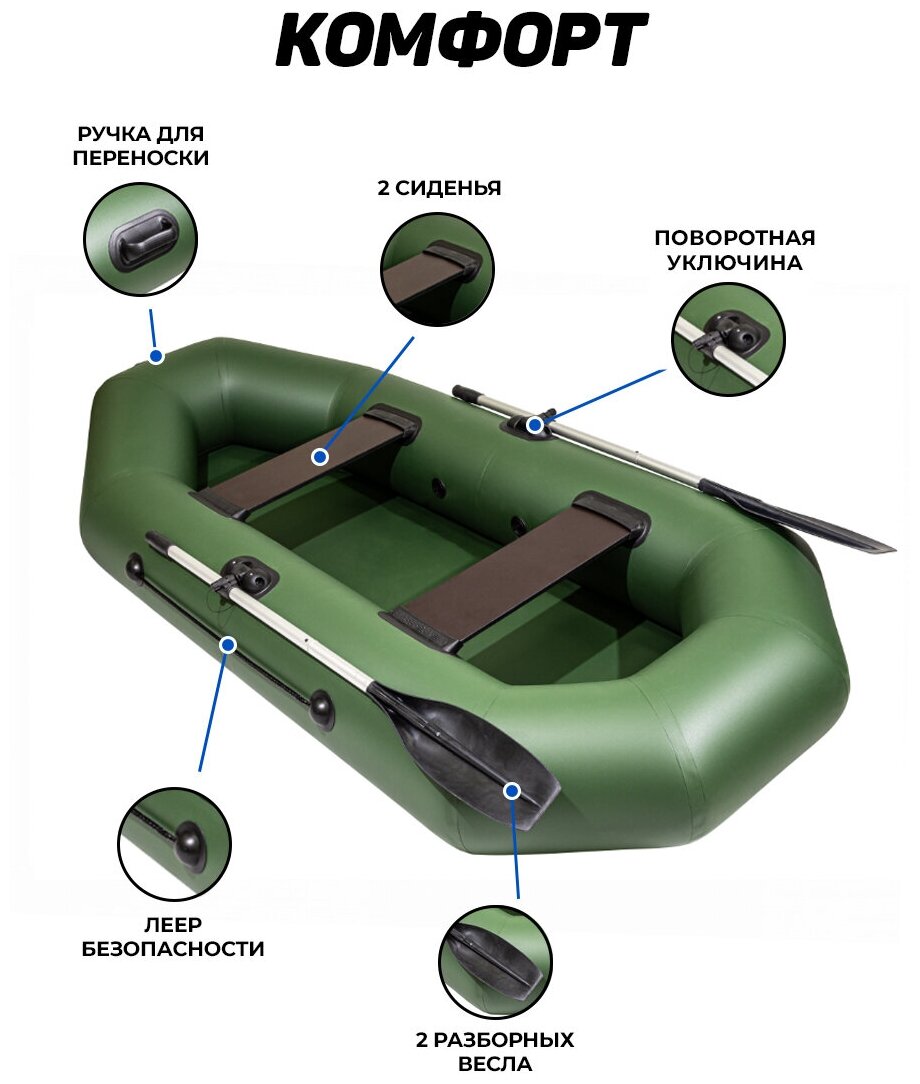 КОМФОРТ

РУЧКА ДЛЯ ПЕРЕНОСКИ

2 СИДЕНЬЯ

ПОВОРОТНАЯ УКЛЮЧИНА

ЛЕЕР БЕЗОПАСНОСТИ

2 РАЗБОРНЫХ ВЕСЛА