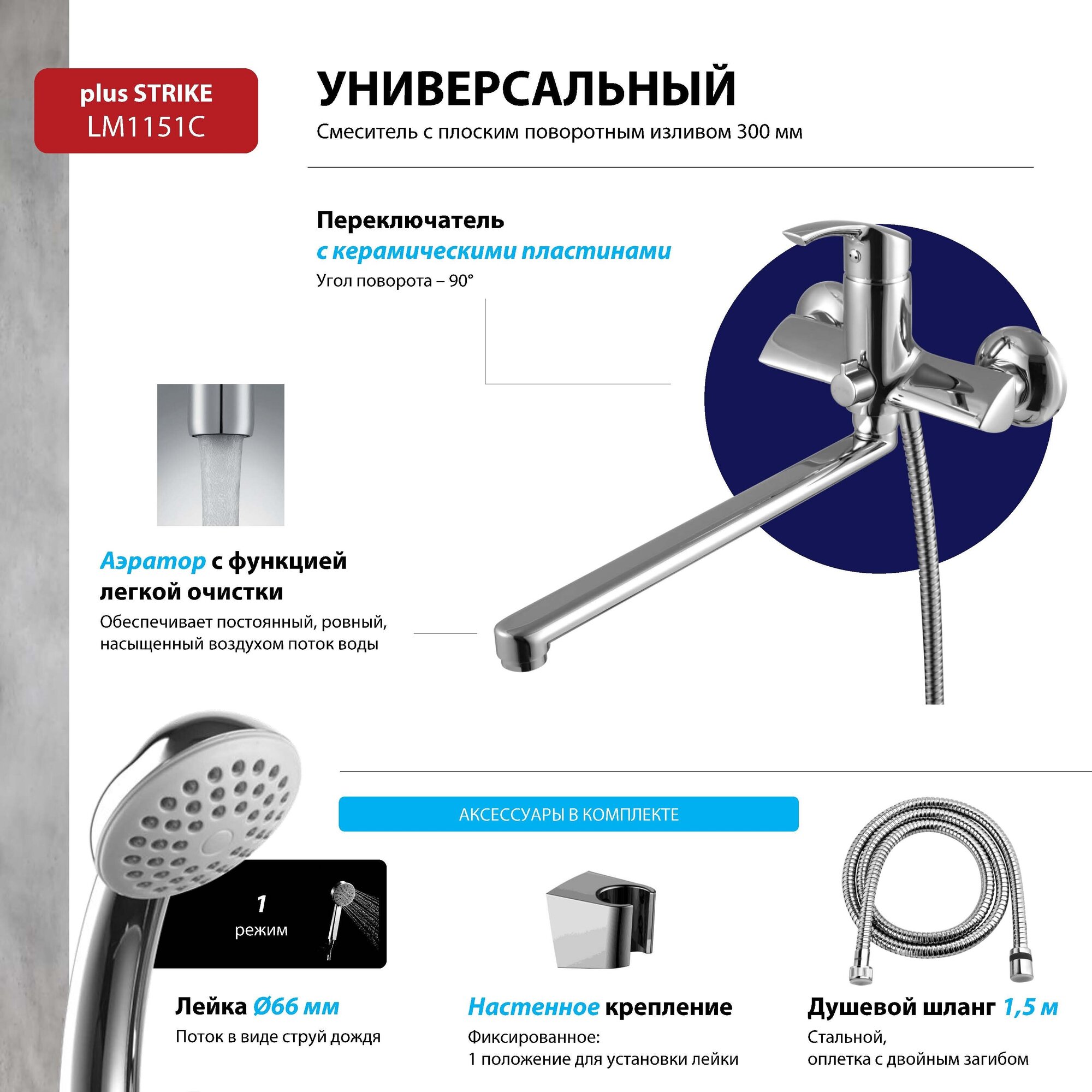 plus STRIKE
LM1151C

УНИВЕРСАЛЬНЫЙ

Смеситель с плоским поворотным изливом 300 мм

Переключатель
с керамическими пластинами
Угол поворота – 90°

Аэратор с функцией легкой очистки
Обеспечивает постоянный, ровный, насыщенный воздухом поток воды

АКСЕССУАРЫ В КОМПЛЕКТЕ

1
режим

Лейка Ø66 мм
Поток в виде струй дождя

Настенное крепление
Фиксированное:
1 положение для установки лейки

Душевой шланг 1,5 м
Стальной,
оплетка с двойным загибом