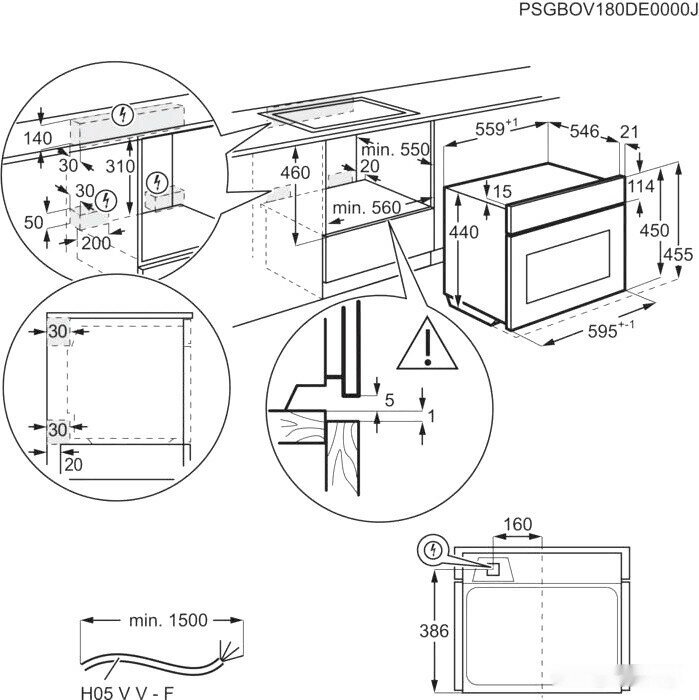 PSGBOV180DE0000J

140
30
310
30
50
200

460
min. 550
20
min. 560

$559^{+1}$
546
21
15
114
440
450
455
$595^{+-1}$

30
30
20

5
1

160
386

min. 1500
H05 V V - F