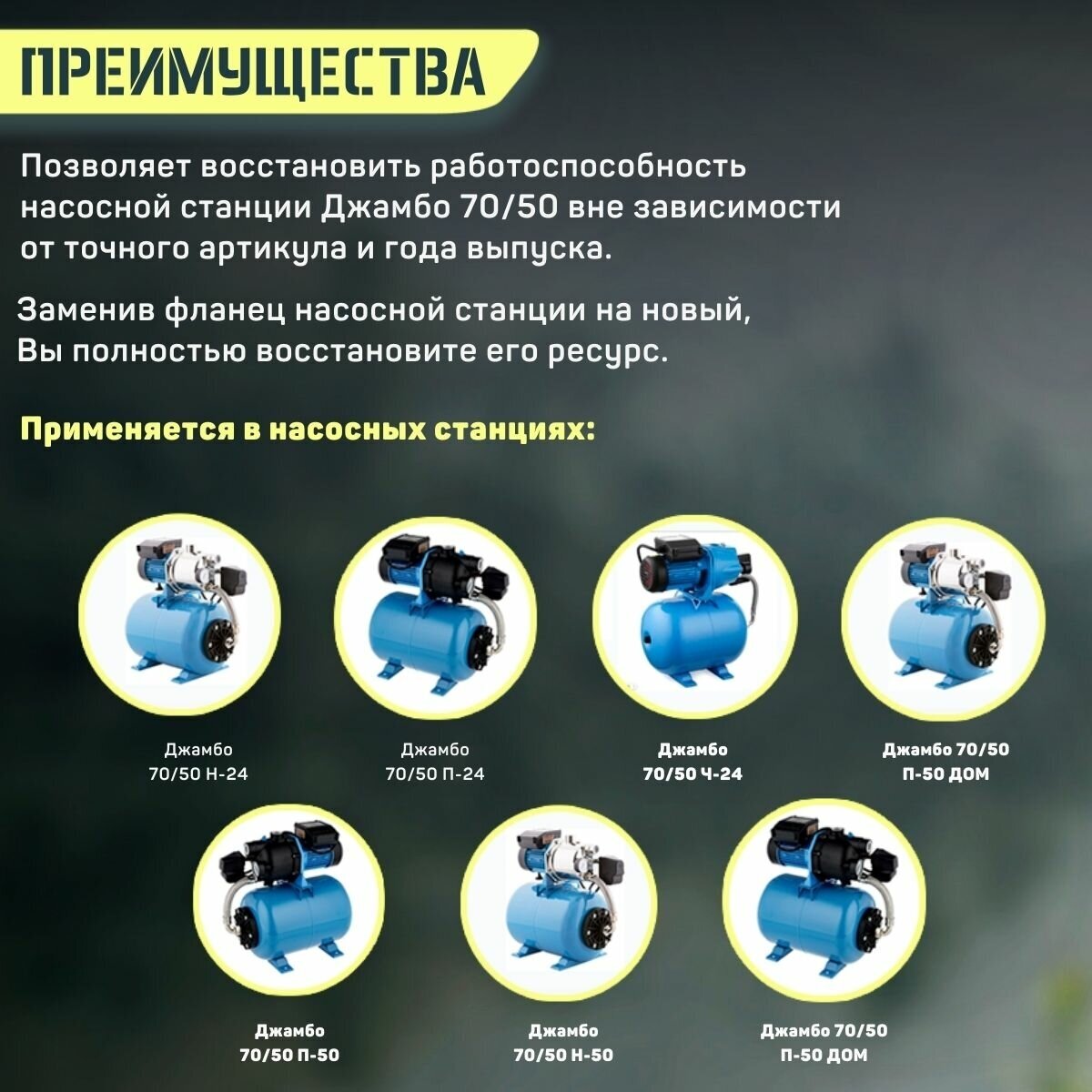 ПРЕИМУЩЕСТВА

Позволяет восстановить работоспособность насосной станции Джамбо 70/50 вне зависимости от точного артикула и года выпуска.

Заменив фланец насосной станции на новый, Вы полностью восстановите его ресурс.

Применяется в насосных станциях:

Джамбо 70/50 Н-24

Джамбо 70/50 П-24

Джамбо 70/50 Ч-24

Джамбо 70/50 П-50 ДОМ

Джамбо 70/50 П-50

Джамбо 70/50 Н-50

Джамбо 70/50 П-50 ДОМ