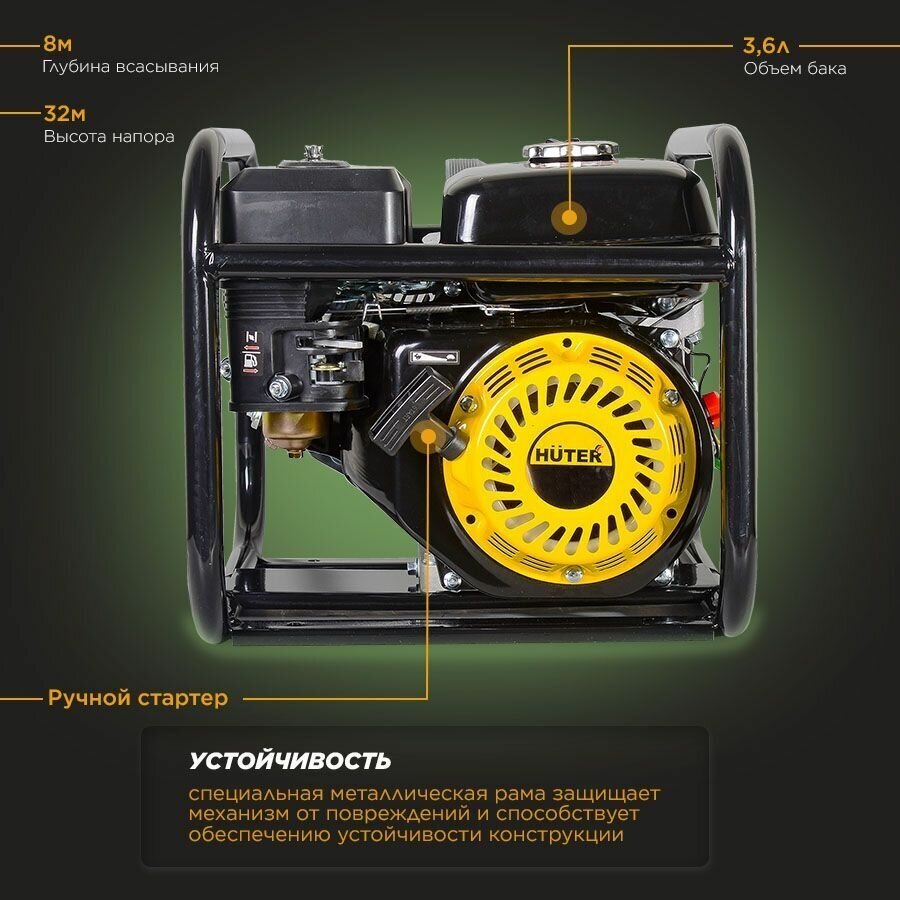 8м
Глубина всасывания

32м
Высота напора

3,6л
Объем бака

HÜTER

Ручной стартер

УСТОЙЧИВОСТЬ
специальная металлическая рама защищает механизм от повреждений и способствует обеспечению устойчивости конструкции