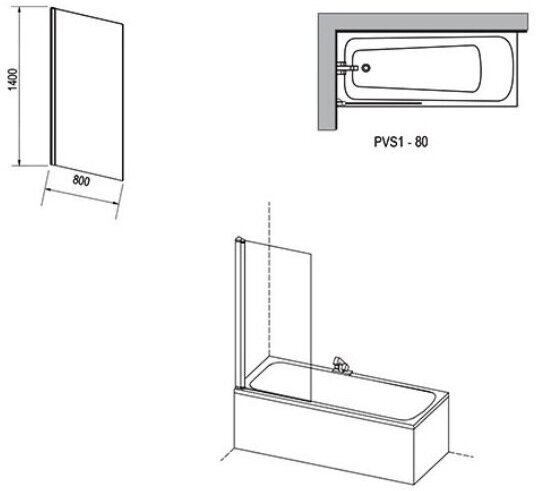 1400

800

PVS1 - 80