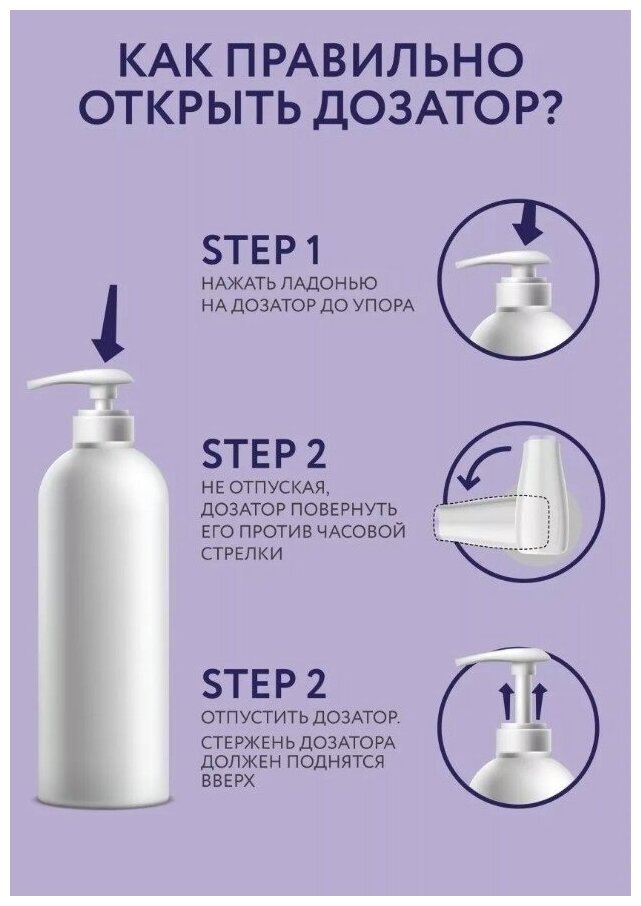 КАК ПРАВИЛЬНО ОТКРЫТЬ ДОЗАТОР?

STEP 1
НАЖАТЬ ЛАДОНЬЮ НА ДОЗАТОР ДО УПОРА

STEP 2
НЕ ОТПУСКАЯ, ДОЗАТОР ПОВЕРНУТЬ ЕГО ПРОТИВ ЧАСОВОЙ СТРЕЛКИ

STEP 2
ОТПУСТИТЬ ДОЗАТОР.
СТЕРЖЕНЬ ДОЗАТОРА ДОЛЖЕН ПОДНЯТСЯ ВВЕРХ