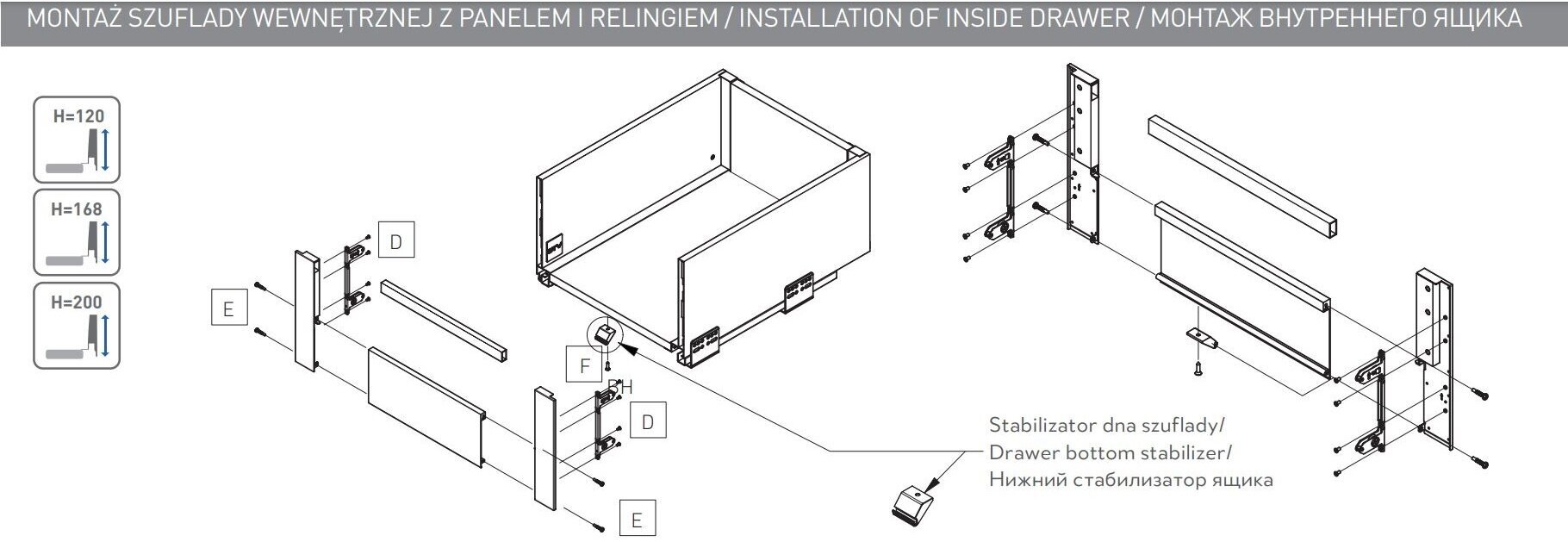 MONTAŻ SZUFLADY WEWNĘTRZNEJ Z PANELEM I RELINGIEM / INSTALLATION OF INSIDE DRAWER / МОНТАЖ ВНУТРЕННЕГО ЯЩИКА

H=120

H=168

H=200

D

E

F

PH

D

E

Stabilizator dna szuflady/
Drawer bottom stabilizer/
Нижний стабилизатор ящика