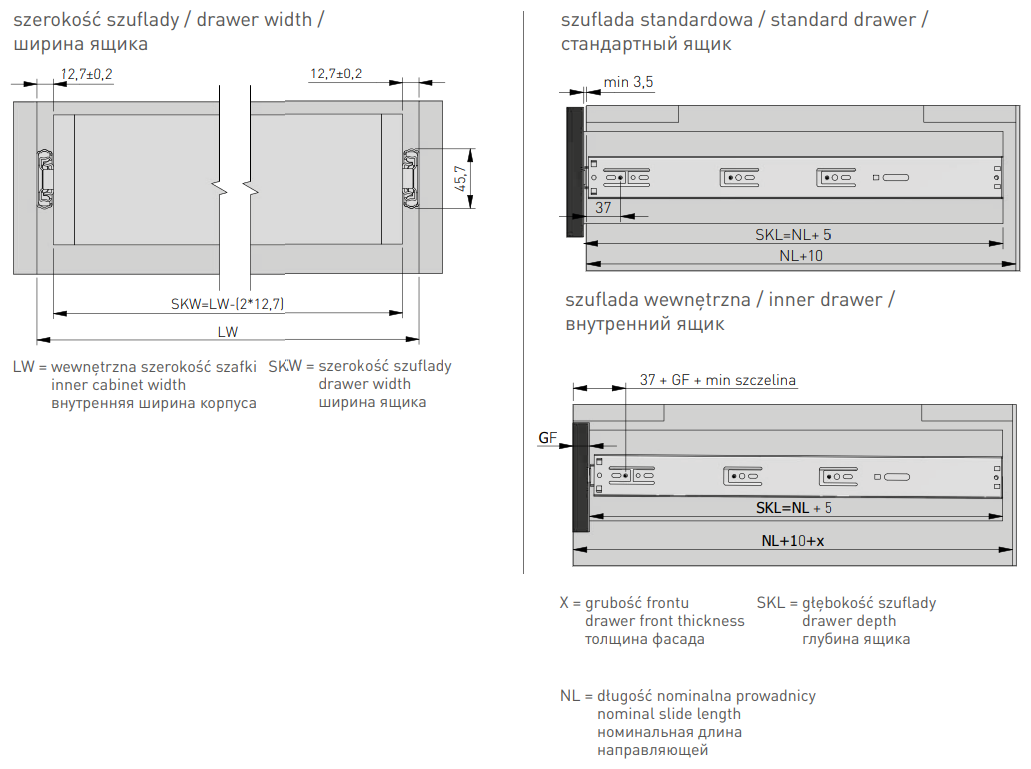 szerokość szuflady / drawer width /
ширина ящика

12,7±0,2

12,7±0,2

45,7

SKW=LW-(2*12,7)

LW

LW = wewnętrzna szerokość szafki
inner cabinet width
внутренняя ширина корпуса

SKW = szerokość szuflady
drawer width
ширина ящика

szuflada standardowa / standard drawer /
стандартный ящик

min 3,5

37

SKL=NL+ 5

NL+10

szuflada wewnętrzna / inner drawer /
внутренний ящик

37 + GF + min szczelina

GF

SKL=NL + 5

NL+10+x

X = grubość frontu
drawer front thickness
толщина фасада

SKL = głębokość szuflady
drawer depth
глубина ящика

NL = długość nominalna prowadnicy
nominal slide length
номинальная длина
направляющей