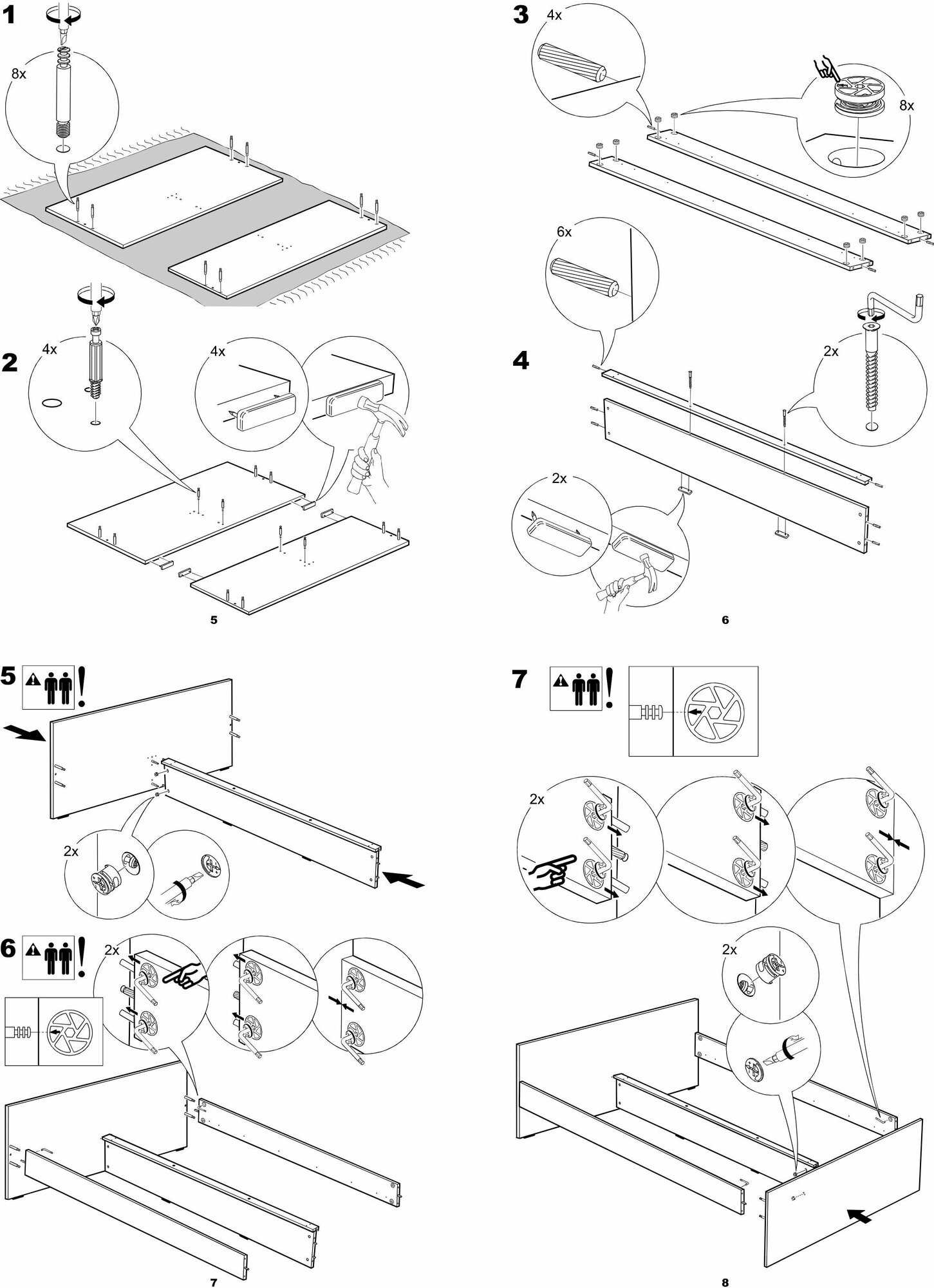 1

8x

2

4x

4x

5

3

4x

8x

6x

4

2x

2x

6

5

2x

6

2x

7

7

2x

2x

8