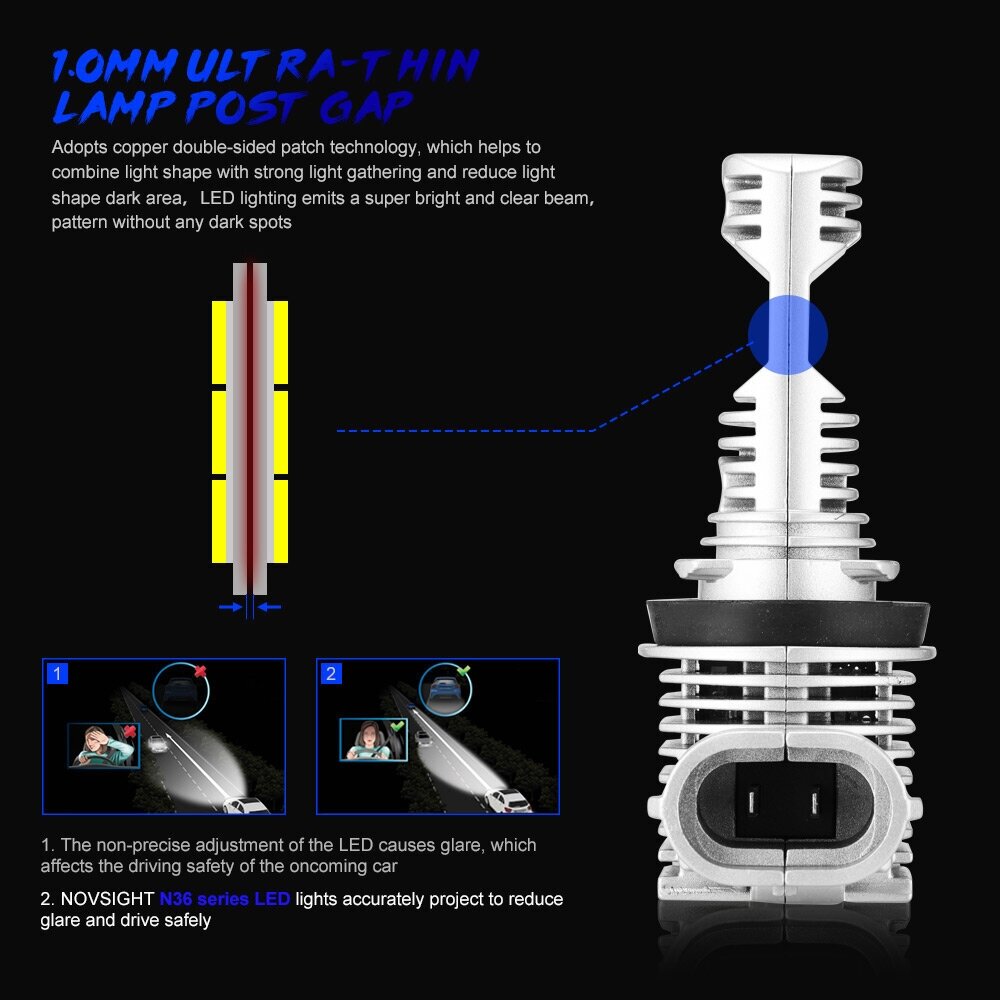 1.0MM ULT RA-T HIN LAMP POST GAP

Adopts copper double-sided patch technology, which helps to combine light shape with strong light gathering and reduce light shape dark area， LED lighting emits a super bright and clear beam, pattern without any dark spots

1

2

1. The non-precise adjustment of the LED causes glare, which affects the driving safety of the oncoming car

2. NOVSIGHT N36 series LED lights accurately project to reduce glare and drive safely