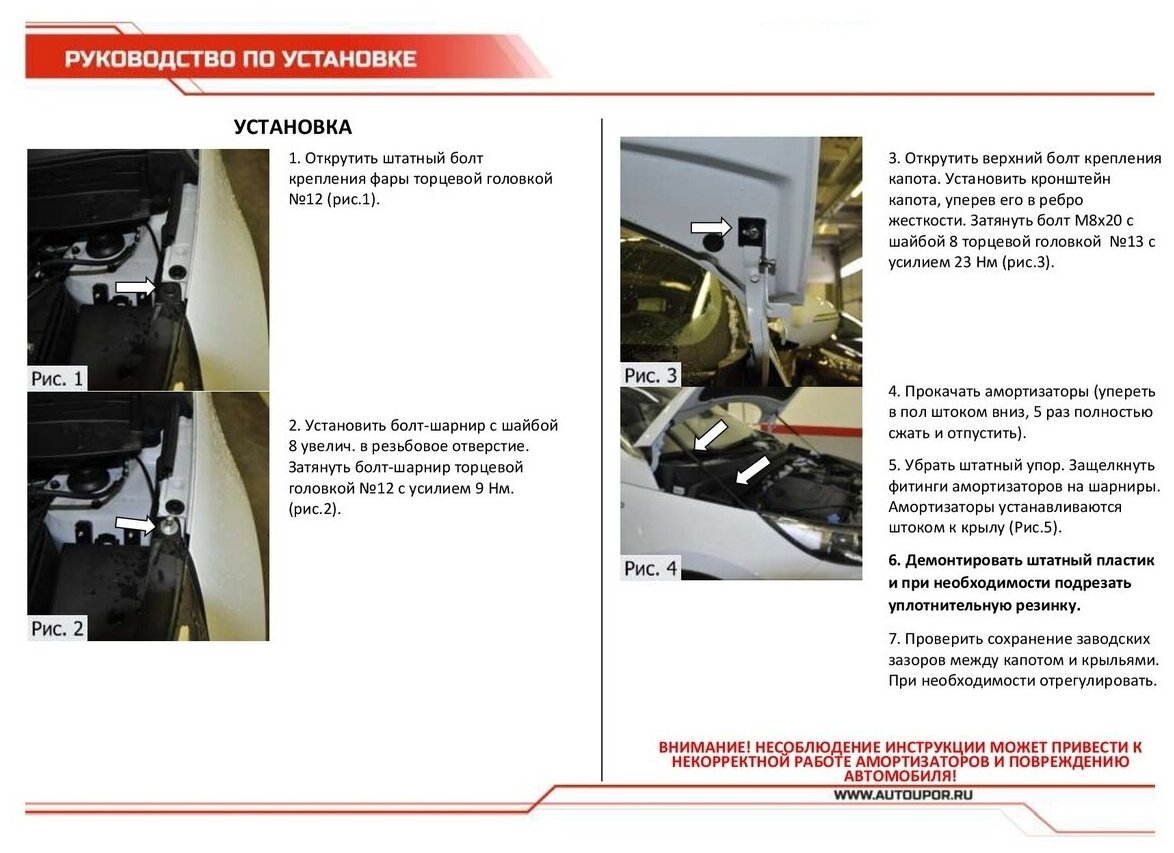 РУКОВОДСТВО ПО УСТАНОВКЕ

УСТАНОВКА

Рис. 1

1. Открутить штатный болт крепления фары торцевой головкой №12 (рис.1).

Рис. 2

2. Установить болт-шарнир с шайбой 8 увелич. в резьбовое отверстие. Затянуть болт-шарнир торцевой головкой №12 с усилием 9 Нм. (рис.2).

Рис. 3

3. Открутить верхний болт крепления капота. Установить кронштейн капота, уперев его в ребро жесткости. Затянуть болт М8х20 с шайбой 8 торцевой головкой №13 с усилием 23 Нм (рис.3).

Рис. 4

4. Прокачать амортизаторы (упереть в пол штоком вниз, 5 раз полностью сжать и отпустить).

5. Убрать штатный упор. Защелкнуть фитинги амортизаторов на шарниры. Амортизаторы устанавливаются штоком к крылу (Рис.5).

6. Демонтировать штатный пластик и при необходимости подрезать уплотнительную резинку.

7. Проверить сохранение заводских зазоров между капотом и крыльями. При необходимости отрегулировать.

ВНИМАНИЕ! НЕСОБЛЮДЕНИЕ ИНСТРУКЦИИ МОЖЕТ ПРИВЕСТИ К НЕКОРРЕКТНОЙ РАБОТЕ АМОРТИЗАТОРОВ И ПОВРЕЖДЕНИЮ АВТОМОБИЛЯ!

WWW.AUTOUPOR.RU