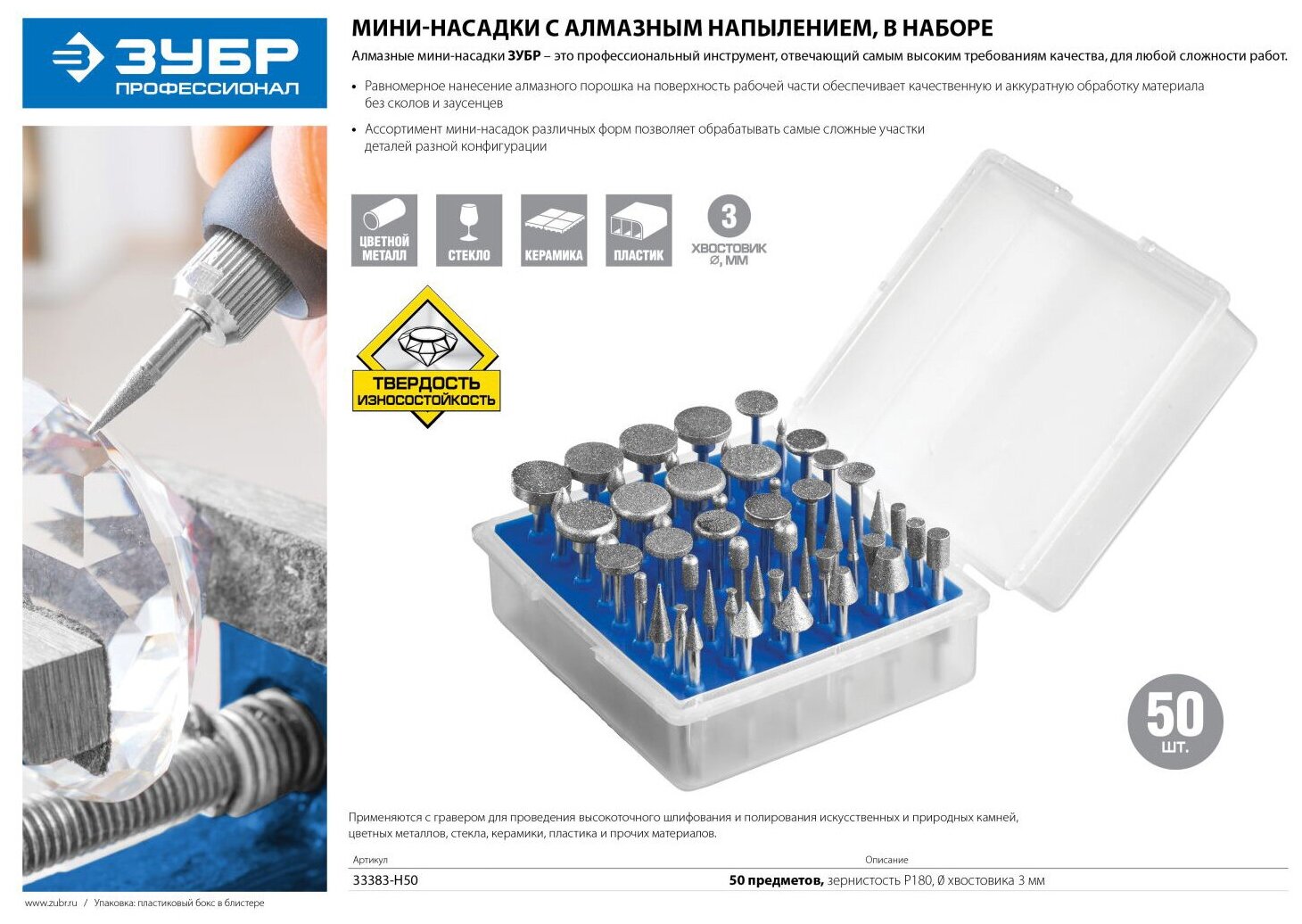 ЗУБР
ПРОФЕССИОНАЛ

МИНИ-НАСАДКИ С АЛМАЗНЫМ НАПЫЛЕНИЕМ, В НАБОРЕ

Алмазные мини-насадки ЗУБР – это профессиональный инструмент, отвечающий самым высоким требованиям качества, для любой сложности работ.

• Равномерное нанесение алмазного порошка на поверхность рабочей части обеспечивает качественную и аккуратную обработку материала без сколов и заусенцев

• Ассортимент мини-насадок различных форм позволяет обрабатывать самые сложные участки деталей разной конфигурации

ЦВЕТНОЙ МЕТАЛЛ

СТЕКЛО

КЕРАМИКА

ПЛАСТИК

3
ХВОСТОВИК Ø, ММ

ТВЕРДОСТЬ
ИЗНОСОСТОЙКОСТЬ

50
ШТ.

Применяются с гравером для проведения высокоточного шлифования и полирования искусственных и природных камней, цветных металлов, стекла, керамики, пластика и прочих материалов.

| Артикул | Описание |
|---|---|
| 33383-H50 | 50 предметов, зернистость P180, Ø хвостовика 3 мм |

www.zubr.ru / Упаковка: пластиковый бокс в блистере