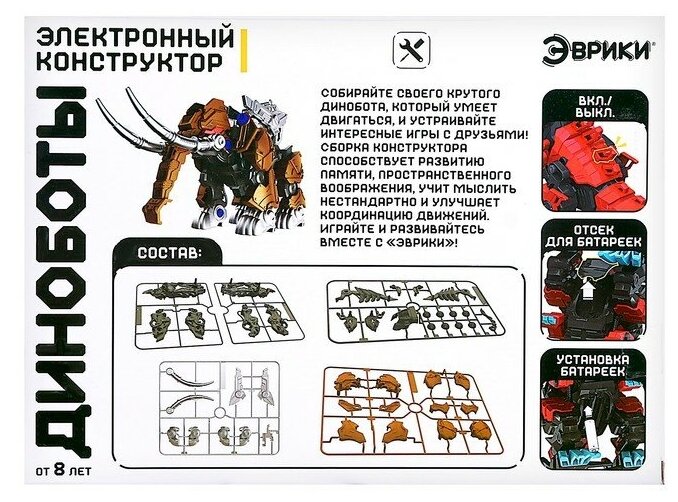 ЭЛЕКТРОННЫЙ КОНСТРУКТОР

ЭВРИКИ®

ДИНОБОТЫ

СОБИРАЙТЕ СВОЕГО КРУТОГО ДИНОБОТА, КОТОРЫЙ УМЕЕТ ДВИГАТЬСЯ, И УСТРАИВАЙТЕ ИНТЕРЕСНЫЕ ИГРЫ С ДРУЗЬЯМИ! СБОРКА КОНСТРУКТОРА СПОСОБСТВУЕТ РАЗВИТИЮ ПАМЯТИ, ПРОСТРАНСТВЕННОГО ВООБРАЖЕНИЯ, УЧИТ МЫСЛИТЬ НЕСТАНДАРТНО И УЛУЧШАЕТ КООРДИНАЦИЮ ДВИЖЕНИЙ. ИГРАЙТЕ И РАЗВИВАЙТЕСЬ ВМЕСТЕ С «ЭВРИКИ»!

ВКЛ./ ВЫКЛ.

ОТСЕК ДЛЯ БАТАРЕЕК

УСТАНОВКА БАТАРЕЕК

СОСТАВ:

ОТ 8 ЛЕТ